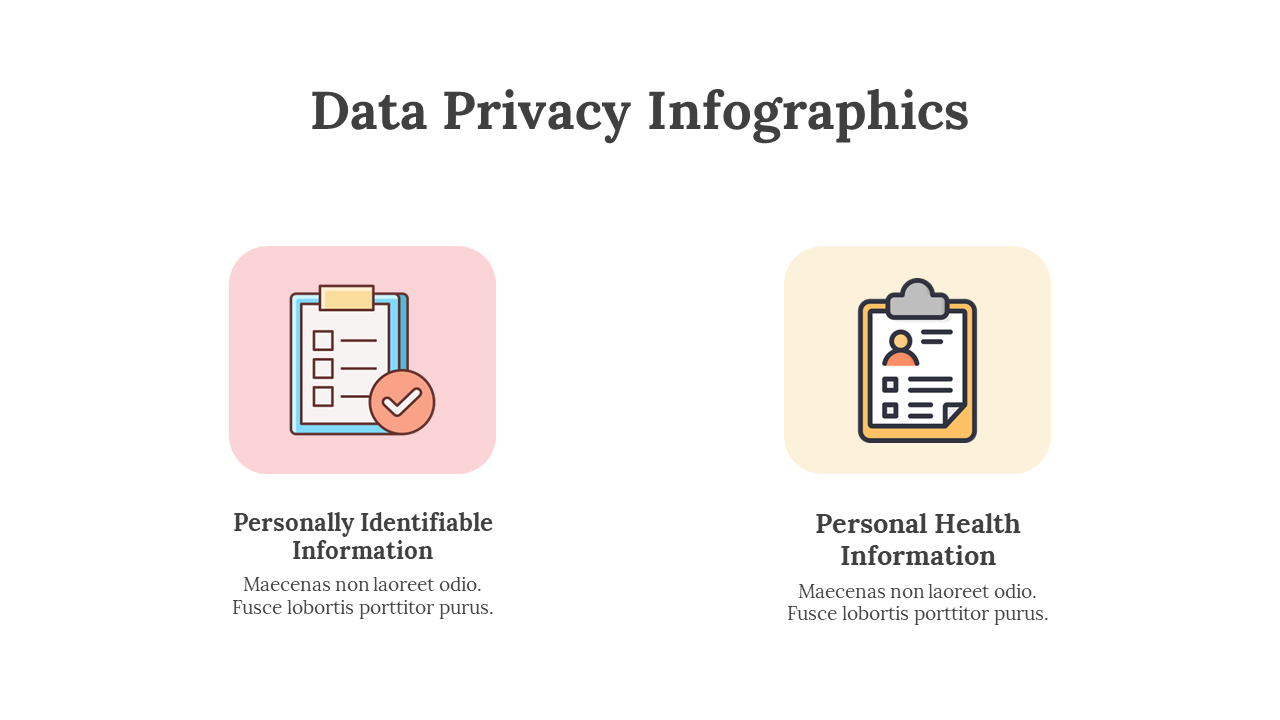 Data Privacy Infographics

Personally Identifiable Information

Maecenas non laoreet odio. Fusce lobortis porttitor purus.

Personal Health Information

Maecenas non laoreet odio. Fusce lobortis porttitor purus.