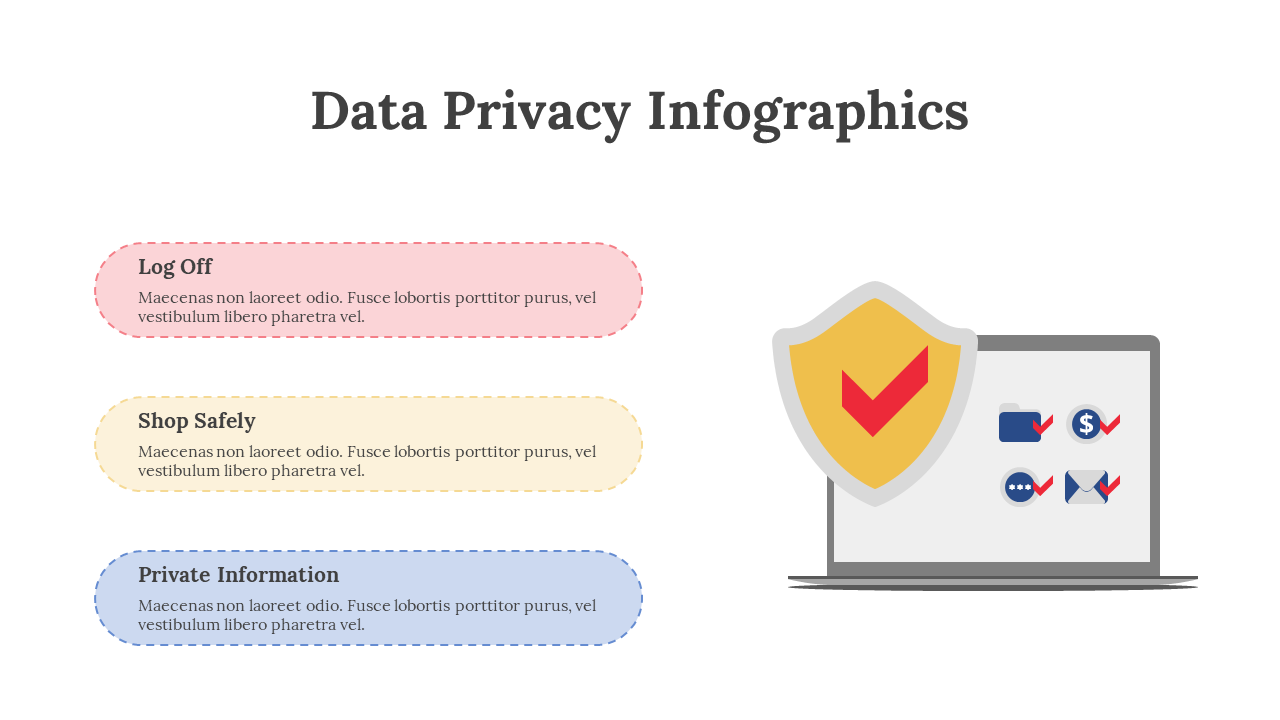 Data Privacy Infographics

Log Off
Maecenas non laoreet odio. Fusce lobortis porttitor purus, vel vestibulum libero pharetra vel.

Shop Safely
Maecenas non laoreet odio. Fusce lobortis porttitor purus, vel vestibulum libero pharetra vel.

Private Information
Maecenas non laoreet odio. Fusce lobortis porttitor purus, vel vestibulum libero pharetra vel.

$

***