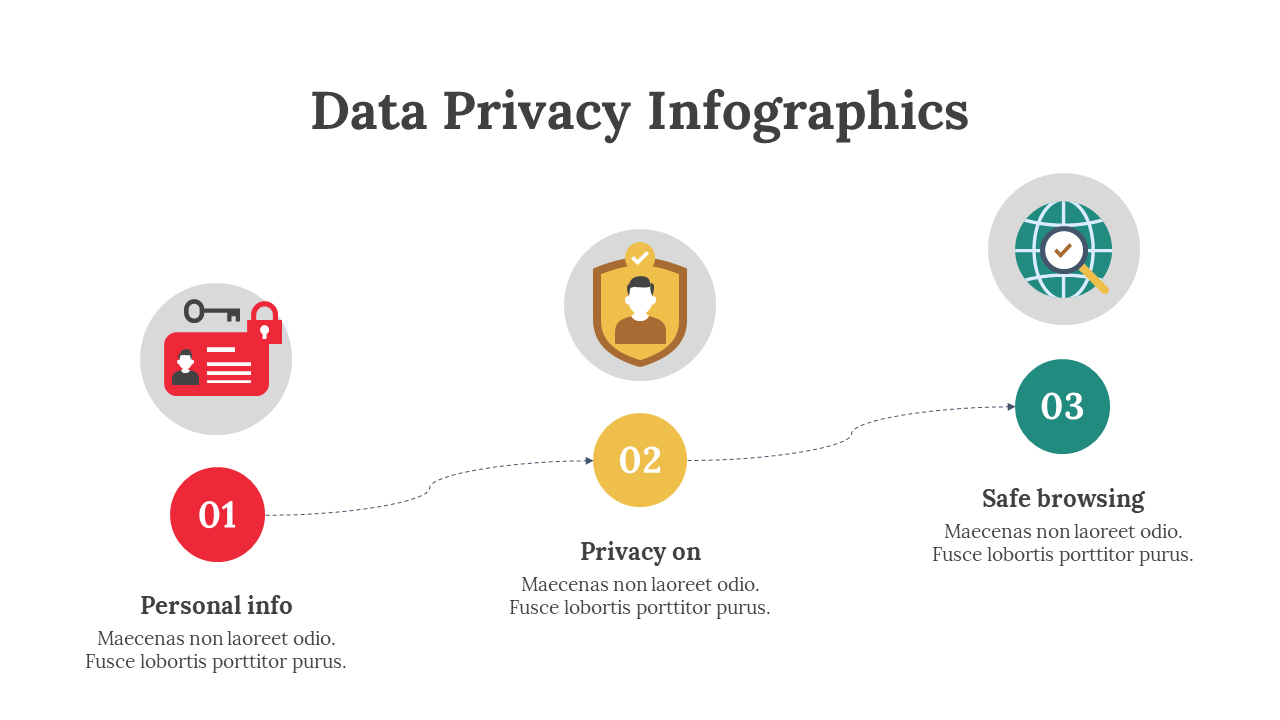 Data Privacy Infographics

01

Personal info

Maecenas non laoreet odio. Fusce lobortis porttitor purus.

02

Privacy on

Maecenas non laoreet odio. Fusce lobortis porttitor purus.

03

Safe browsing

Maecenas non laoreet odio. Fusce lobortis porttitor purus.