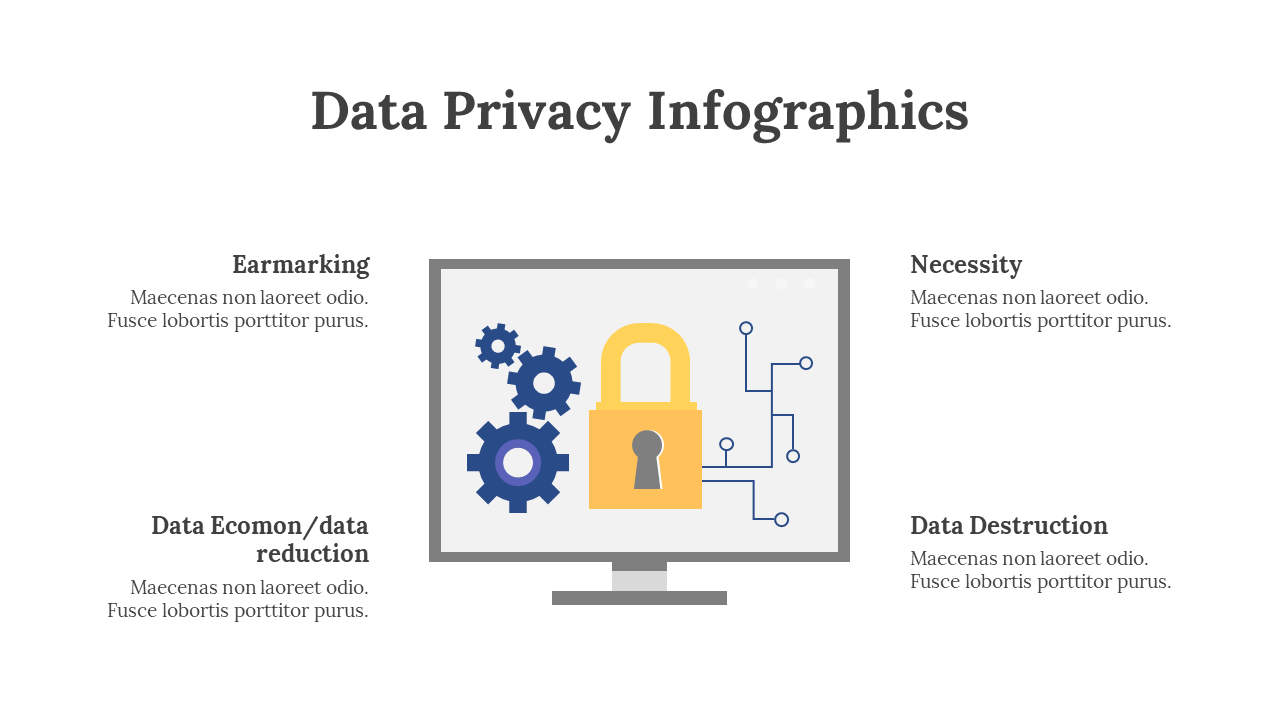 Data Privacy Infographics

Earmarking
Maecenas non laoreet odio. Fusce lobortis porttitor purus.

Data Ecomon/data reduction
Maecenas non laoreet odio. Fusce lobortis porttitor purus.

Necessity
Maecenas non laoreet odio. Fusce lobortis porttitor purus.

Data Destruction
Maecenas non laoreet odio. Fusce lobortis porttitor purus.