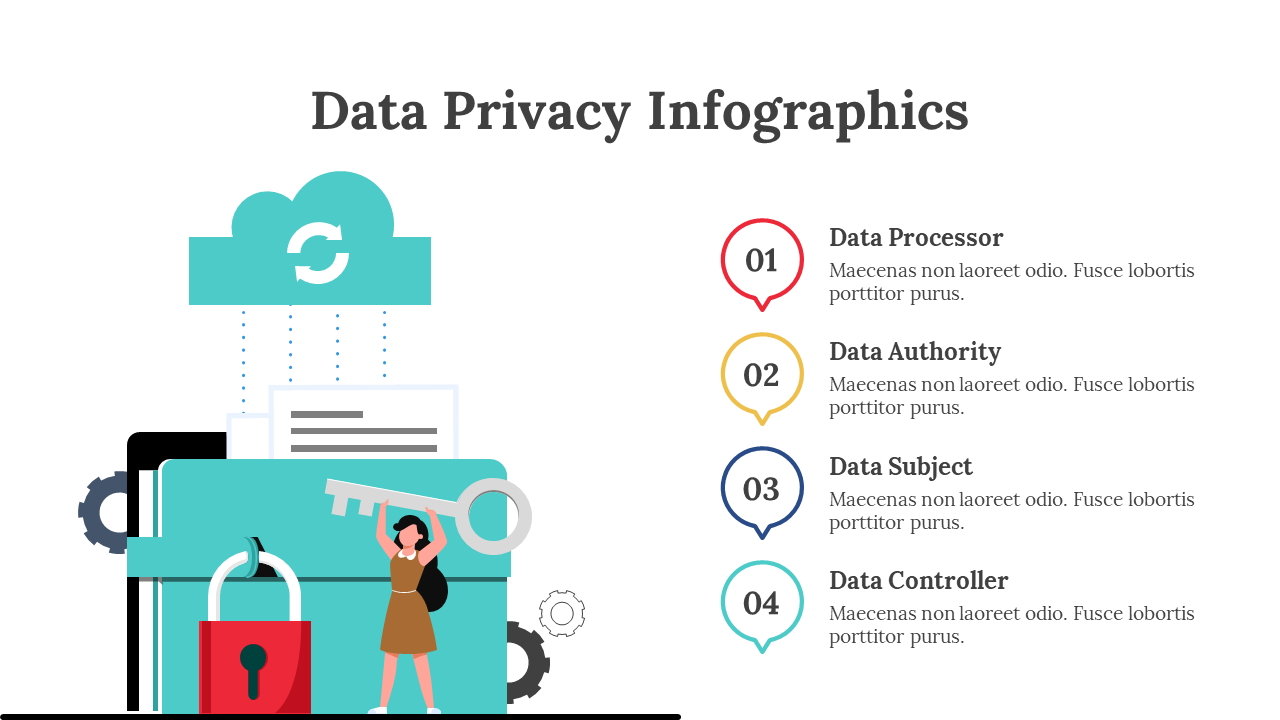 Data Privacy Infographics

01

Data Processor

Maecenas non laoreet odio. Fusce lobortis porttitor purus.

02

Data Authority

Maecenas non laoreet odio. Fusce lobortis porttitor purus.

03

Data Subject

Maecenas non laoreet odio. Fusce lobortis porttitor purus.

04

Data Controller

Maecenas non laoreet odio. Fusce lobortis porttitor purus.