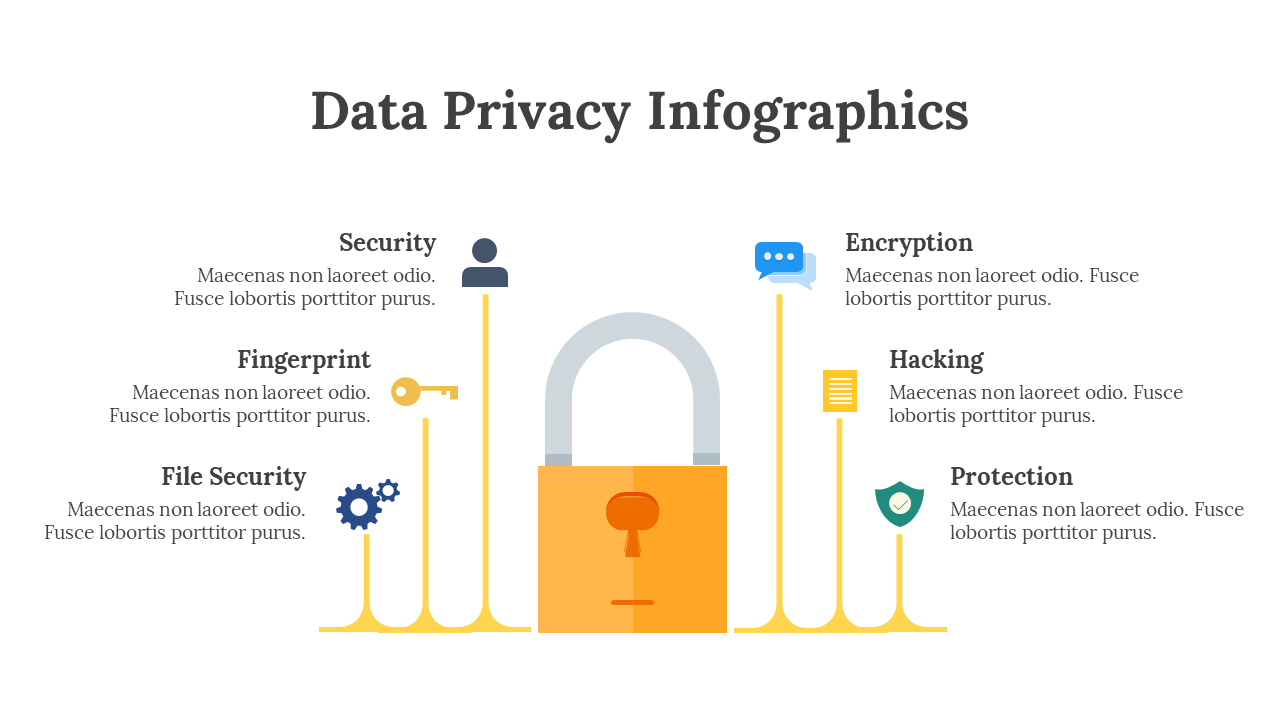 Data Privacy Infographics

Security
Maecenas non laoreet odio. Fusce lobortis porttitor purus.

Fingerprint
Maecenas non laoreet odio. Fusce lobortis porttitor purus.

File Security
Maecenas non laoreet odio. Fusce lobortis porttitor purus.

Encryption
Maecenas non laoreet odio. Fusce lobortis porttitor purus.

Hacking
Maecenas non laoreet odio. Fusce lobortis porttitor purus.

Protection
Maecenas non laoreet odio. Fusce lobortis porttitor purus.