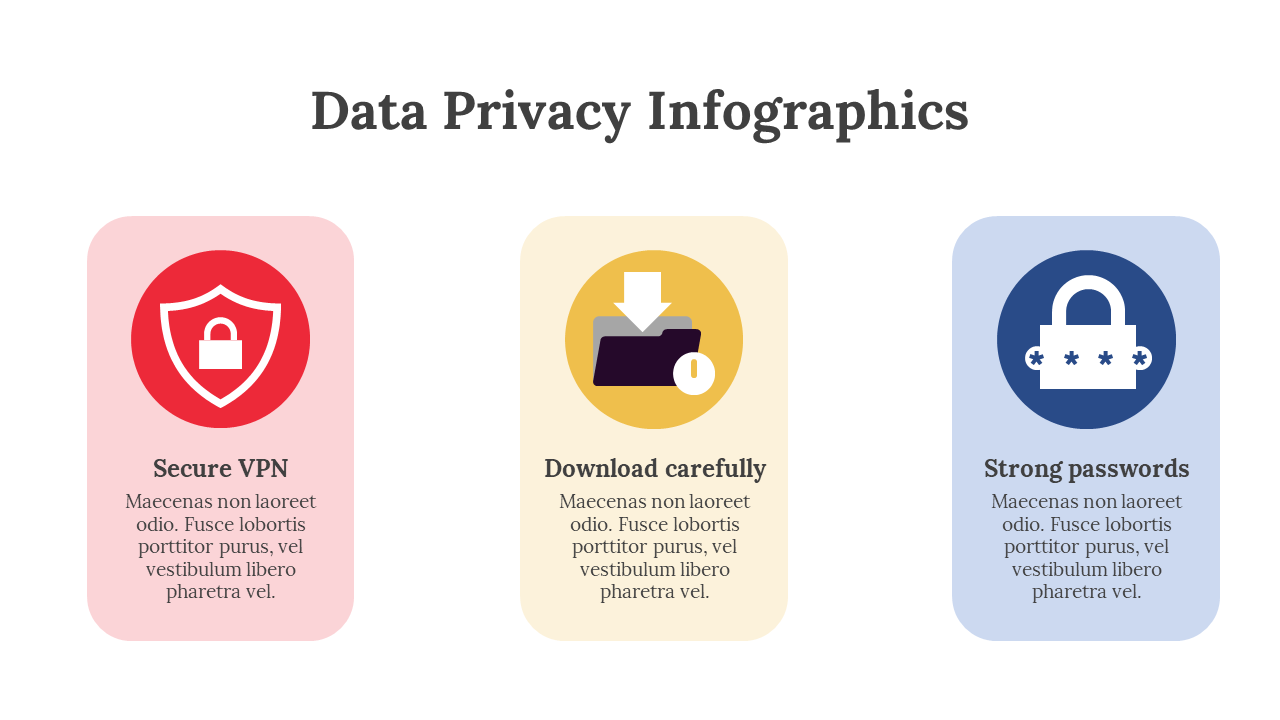 Data Privacy Infographics

Secure VPN
Maecenas non laoreet odio. Fusce lobortis porttitor purus, vel vestibulum libero pharetra vel.

Download carefully
Maecenas non laoreet odio. Fusce lobortis porttitor purus, vel vestibulum libero pharetra vel.

Strong passwords
Maecenas non laoreet odio. Fusce lobortis porttitor purus, vel vestibulum libero pharetra vel.