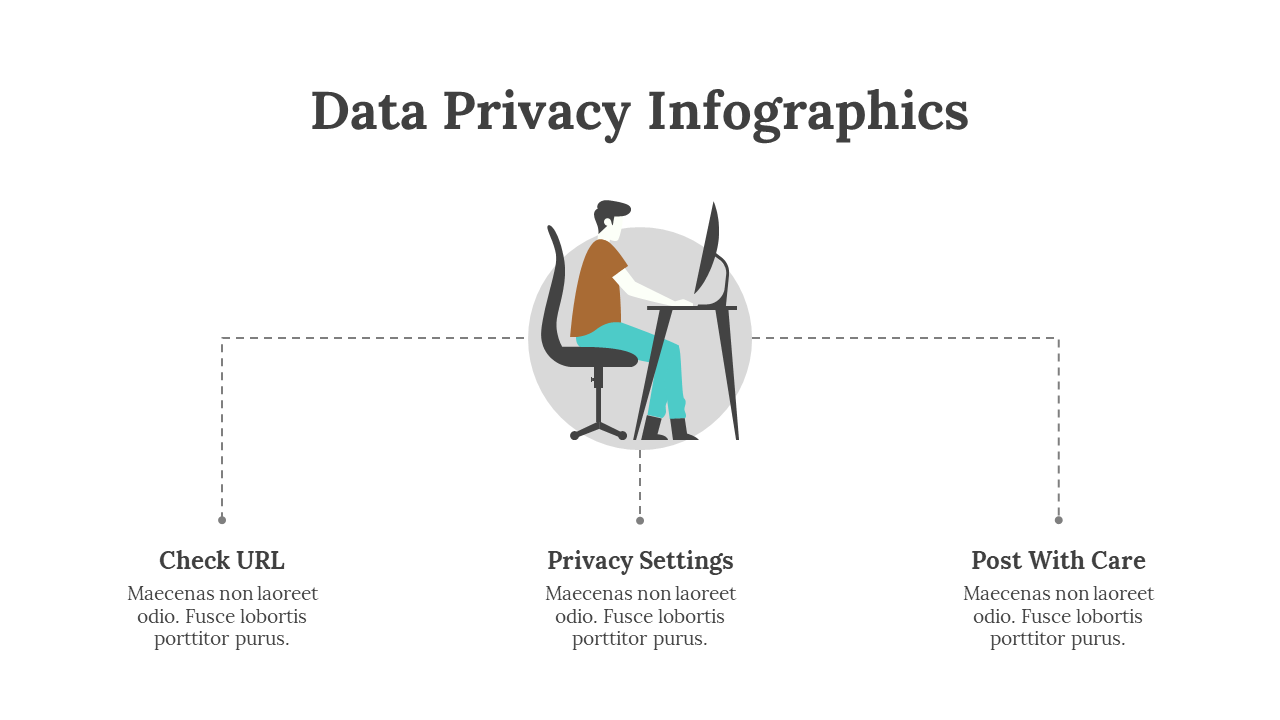 Data Privacy Infographics

Check URL
Maecenas non laoreet odio. Fusce lobortis porttitor purus.

Privacy Settings
Maecenas non laoreet odio. Fusce lobortis porttitor purus.

Post With Care
Maecenas non laoreet odio. Fusce lobortis porttitor purus.