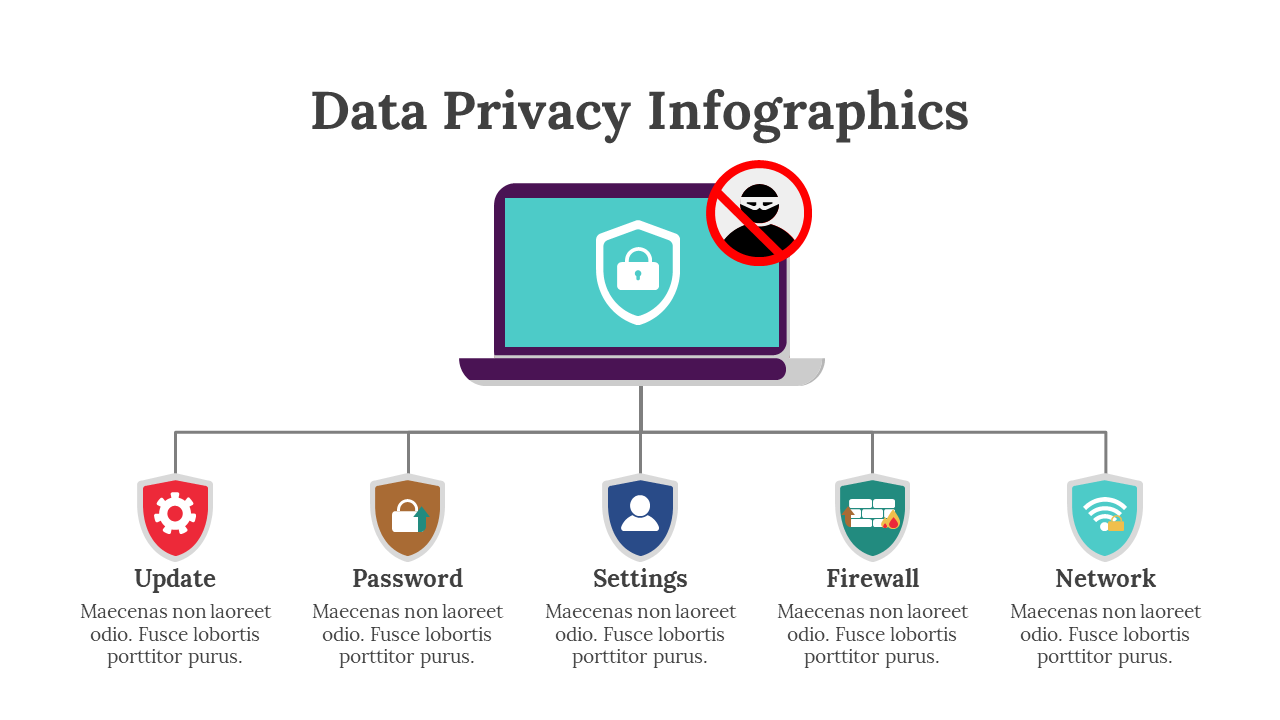 Data Privacy Infographics

Update
Maecenas non laoreet odio. Fusce lobortis porttitor purus.

Password
Maecenas non laoreet odio. Fusce lobortis porttitor purus.

Settings
Maecenas non laoreet odio. Fusce lobortis porttitor purus.

Firewall
Maecenas non laoreet odio. Fusce lobortis porttitor purus.

Network
Maecenas non laoreet odio. Fusce lobortis porttitor purus.