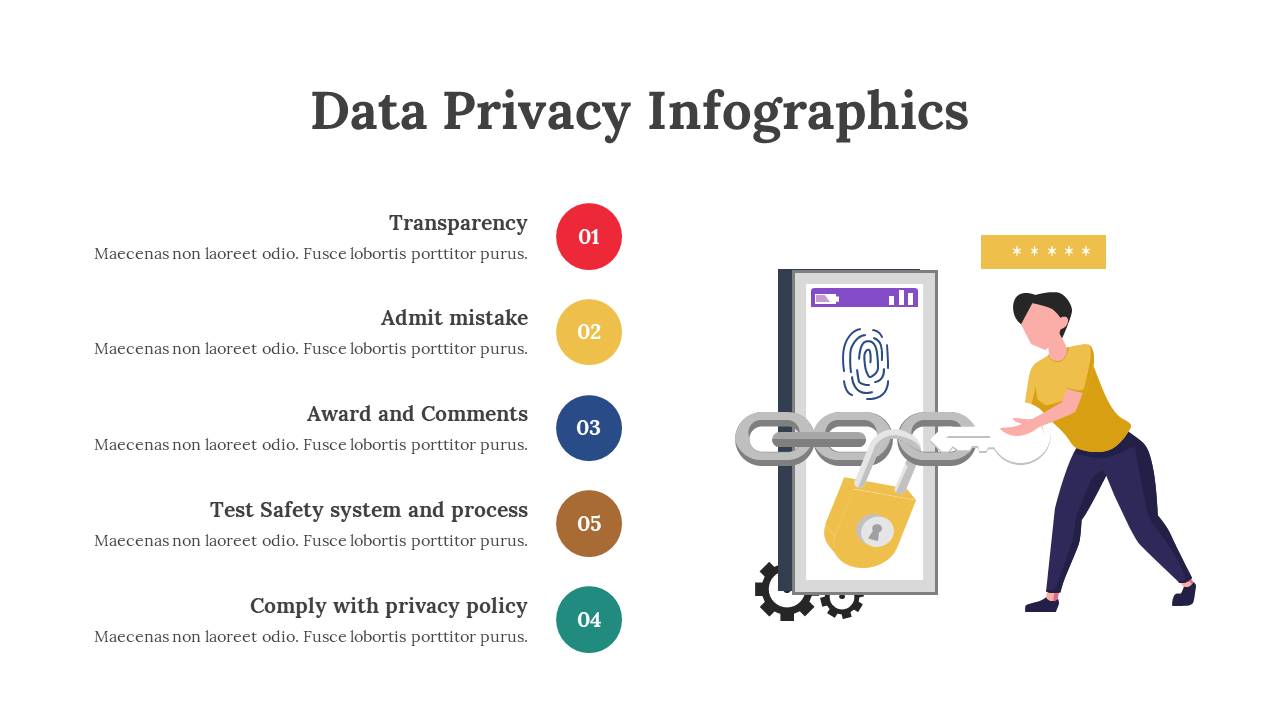 Data Privacy Infographics

Transparency
Maecenas non laoreet odio. Fusce lobortis porttitor purus.
01

Admit mistake
Maecenas non laoreet odio. Fusce lobortis porttitor purus.
02

Award and Comments
Maecenas non laoreet odio. Fusce lobortis porttitor purus.
03

Test Safety system and process
Maecenas non laoreet odio. Fusce lobortis porttitor purus.
05

Comply with privacy policy
Maecenas non laoreet odio. Fusce lobortis porttitor purus.
04

* * * * *