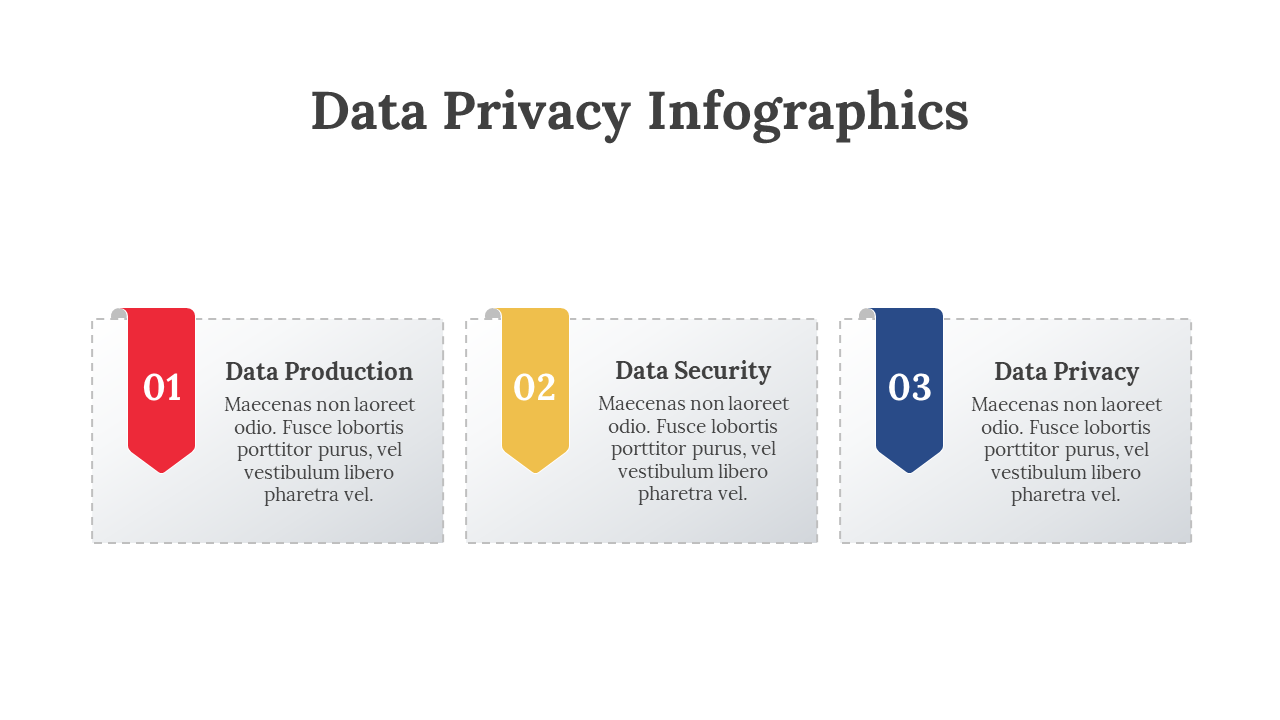 Data Privacy Infographics

01

Data Production

Maecenas non laoreet odio. Fusce lobortis porttitor purus, vel vestibulum libero pharetra vel.

02

Data Security

Maecenas non laoreet odio. Fusce lobortis porttitor purus, vel vestibulum libero pharetra vel.

03

Data Privacy

Maecenas non laoreet odio. Fusce lobortis porttitor purus, vel vestibulum libero pharetra vel.