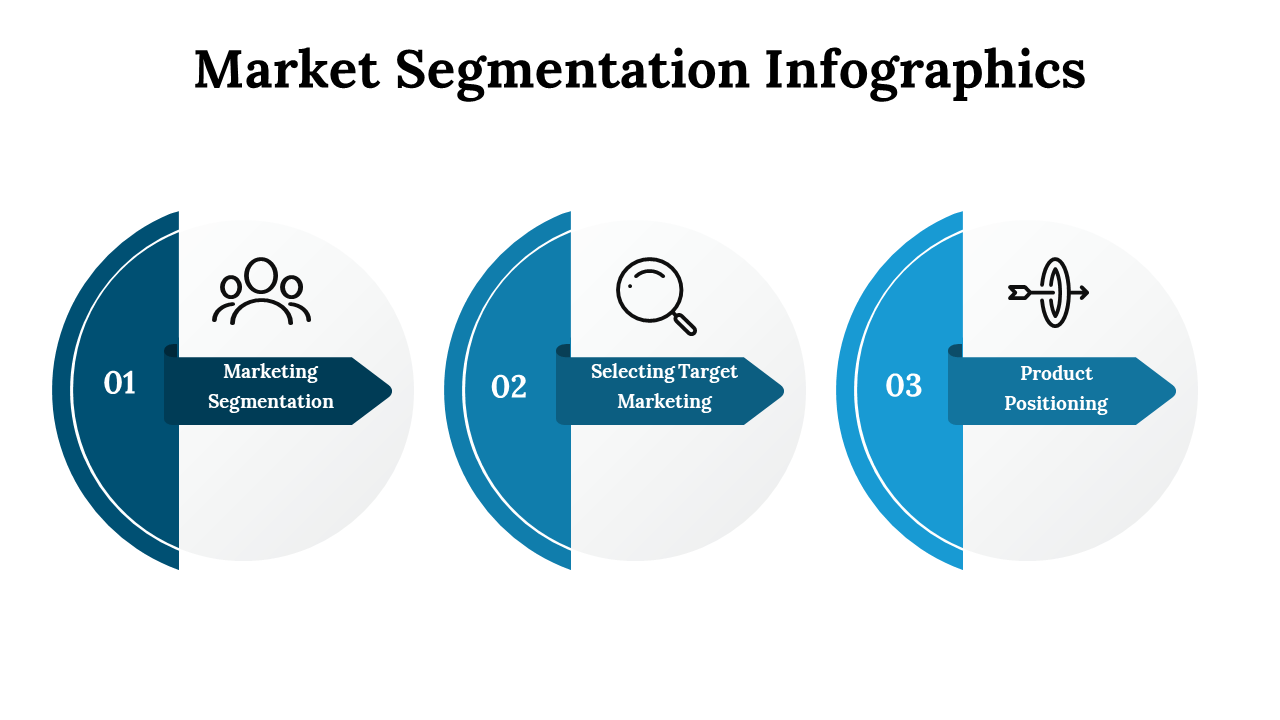 Market Segmentation Infographics

01

Marketing Segmentation

02

Selecting Target Marketing

03

Product Positioning