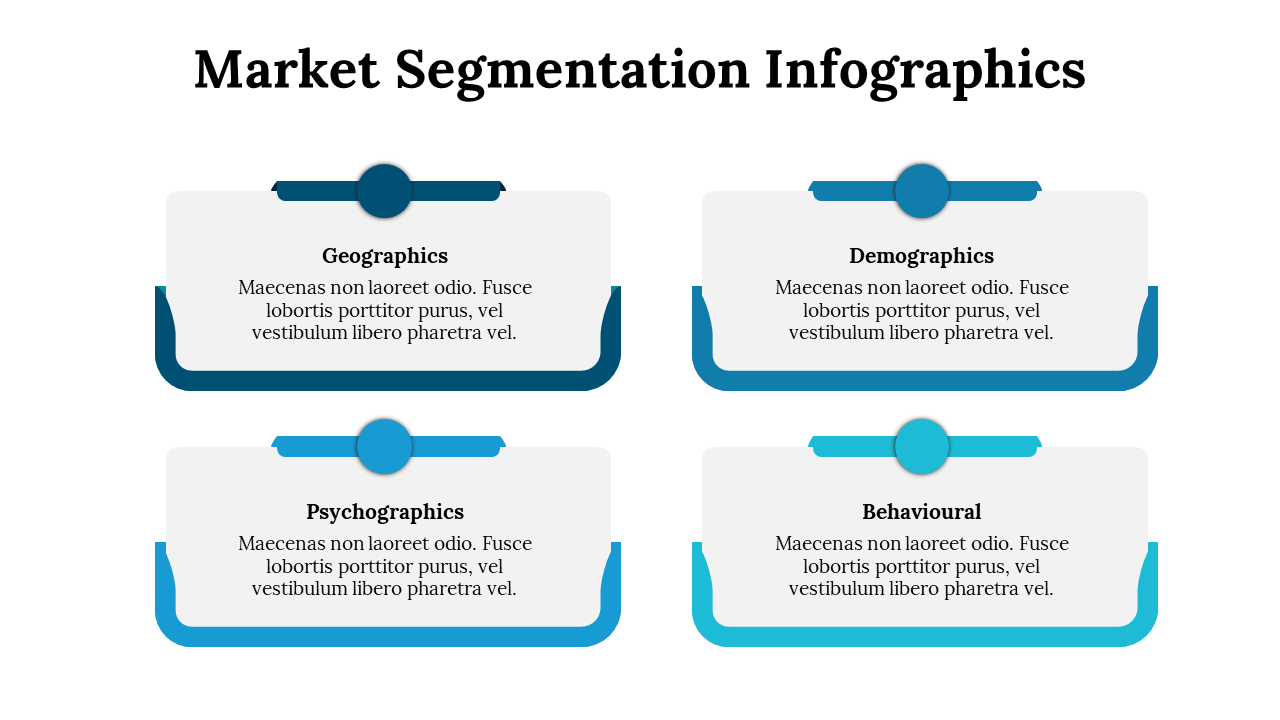 Market Segmentation Infographics

Geographics
Maecenas non laoreet odio. Fusce lobortis porttitor purus, vel vestibulum libero pharetra vel.

Demographics
Maecenas non laoreet odio. Fusce lobortis porttitor purus, vel vestibulum libero pharetra vel.

Psychographics
Maecenas non laoreet odio. Fusce lobortis porttitor purus, vel vestibulum libero pharetra vel.

Behavioural
Maecenas non laoreet odio. Fusce lobortis porttitor purus, vel vestibulum libero pharetra vel.