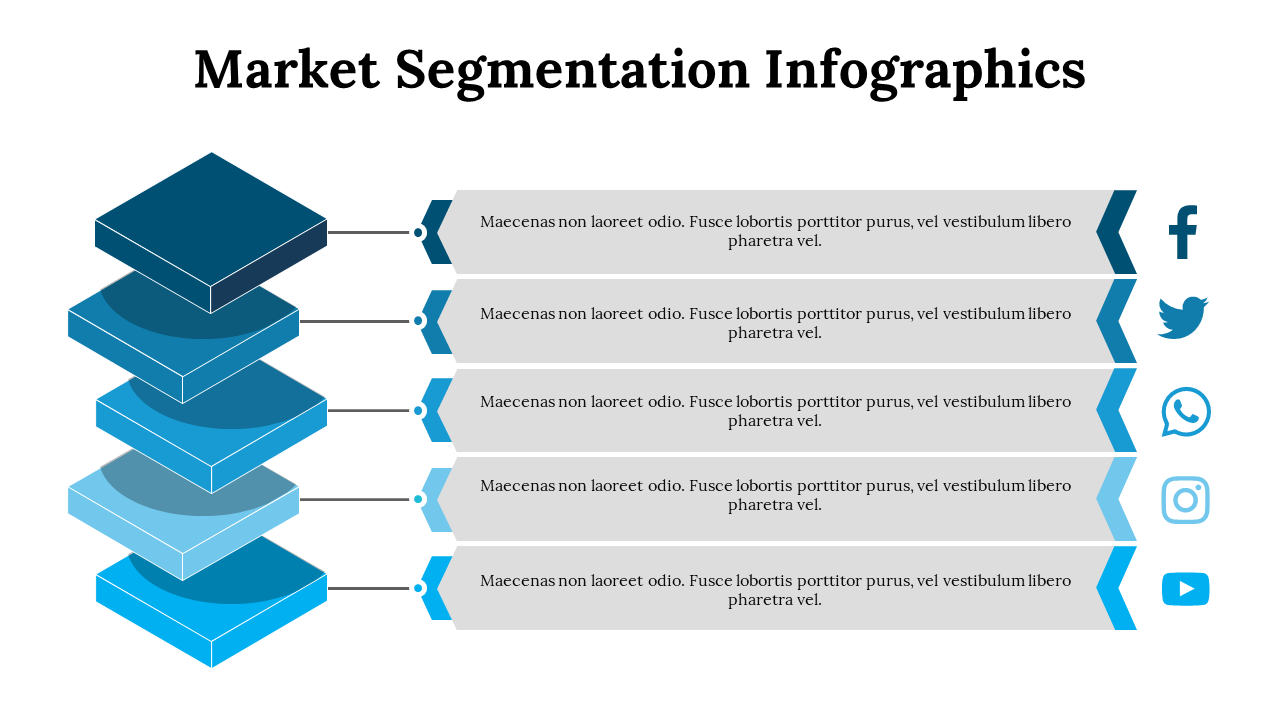 Market Segmentation Infographics

Maecenas non laoreet odio. Fusce lobortis porttitor purus, vel vestibulum libero pharetra vel.

Maecenas non laoreet odio. Fusce lobortis porttitor purus, vel vestibulum libero pharetra vel.

Maecenas non laoreet odio. Fusce lobortis porttitor purus, vel vestibulum libero pharetra vel.

Maecenas non laoreet odio. Fusce lobortis porttitor purus, vel vestibulum libero pharetra vel.

Maecenas non laoreet odio. Fusce lobortis porttitor purus, vel vestibulum libero pharetra vel.