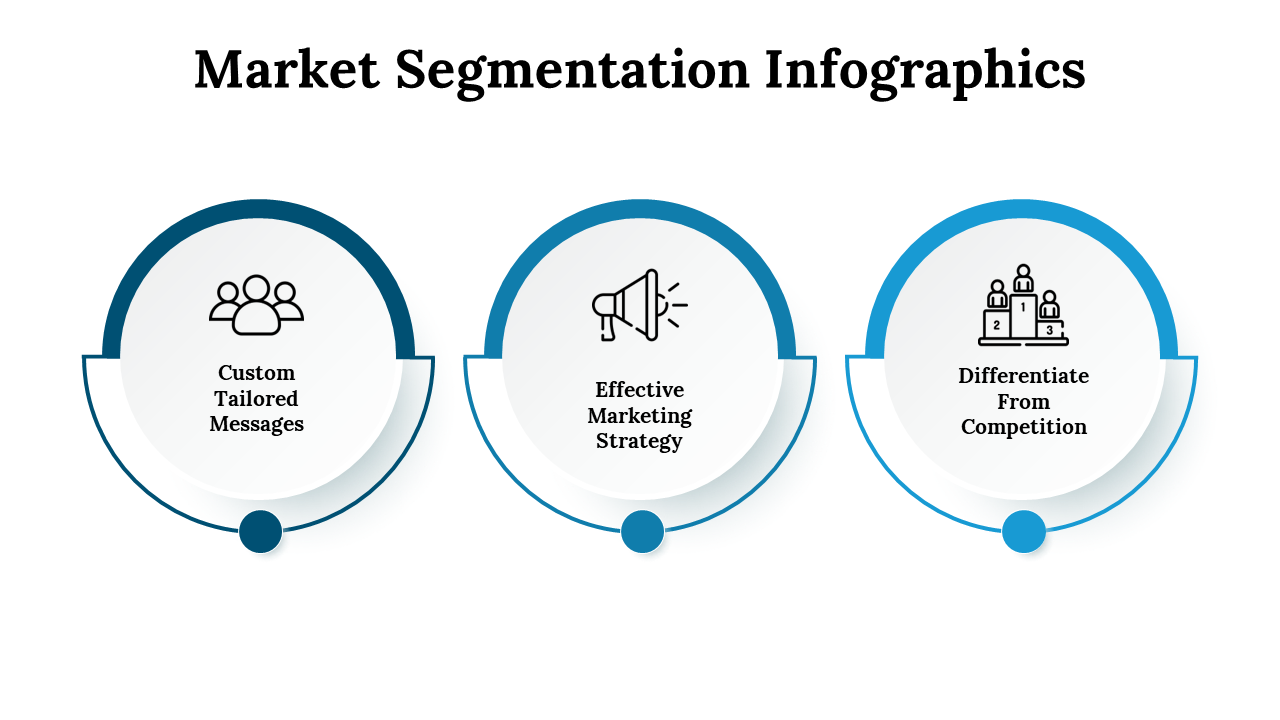 Market Segmentation Infographics

Custom Tailored Messages

Effective Marketing Strategy

2 1 3

Differentiate From Competition