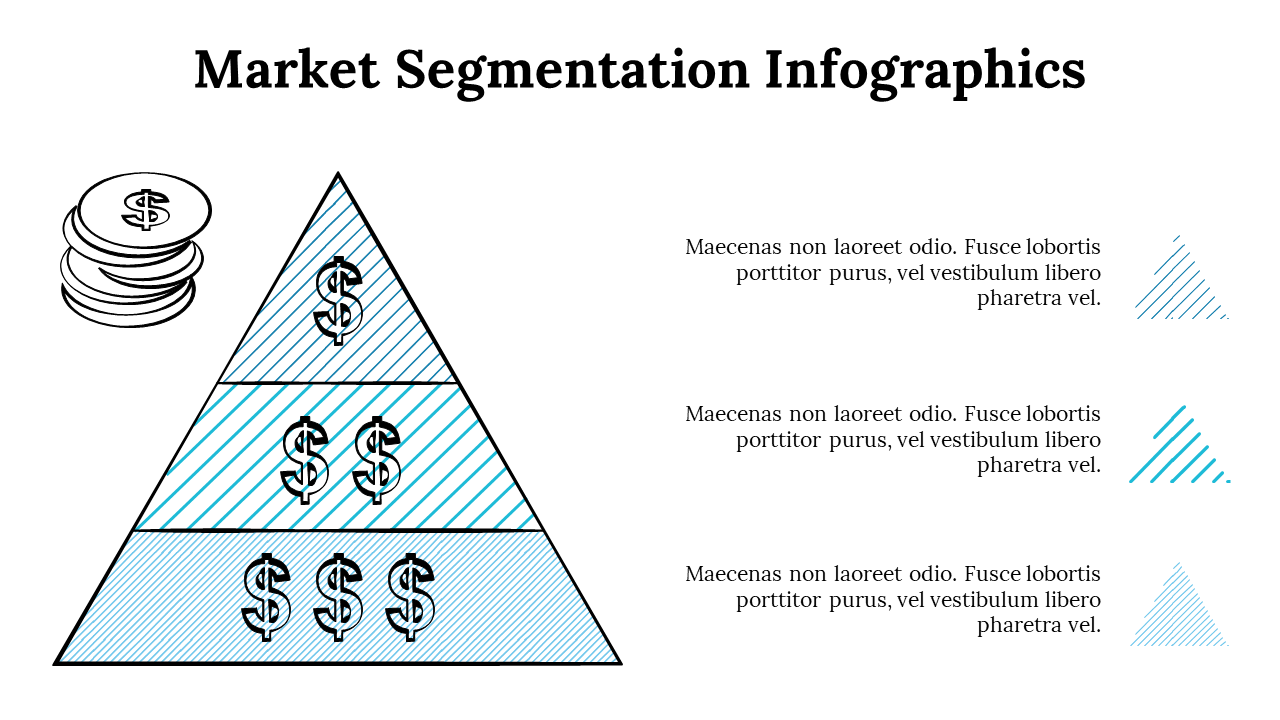 Market Segmentation Infographics

$

$

$ $

$ $ $

Maecenas non laoreet odio. Fusce lobortis porttitor purus, vel vestibulum libero pharetra vel.

Maecenas non laoreet odio. Fusce lobortis porttitor purus, vel vestibulum libero pharetra vel.

Maecenas non laoreet odio. Fusce lobortis porttitor purus, vel vestibulum libero pharetra vel.