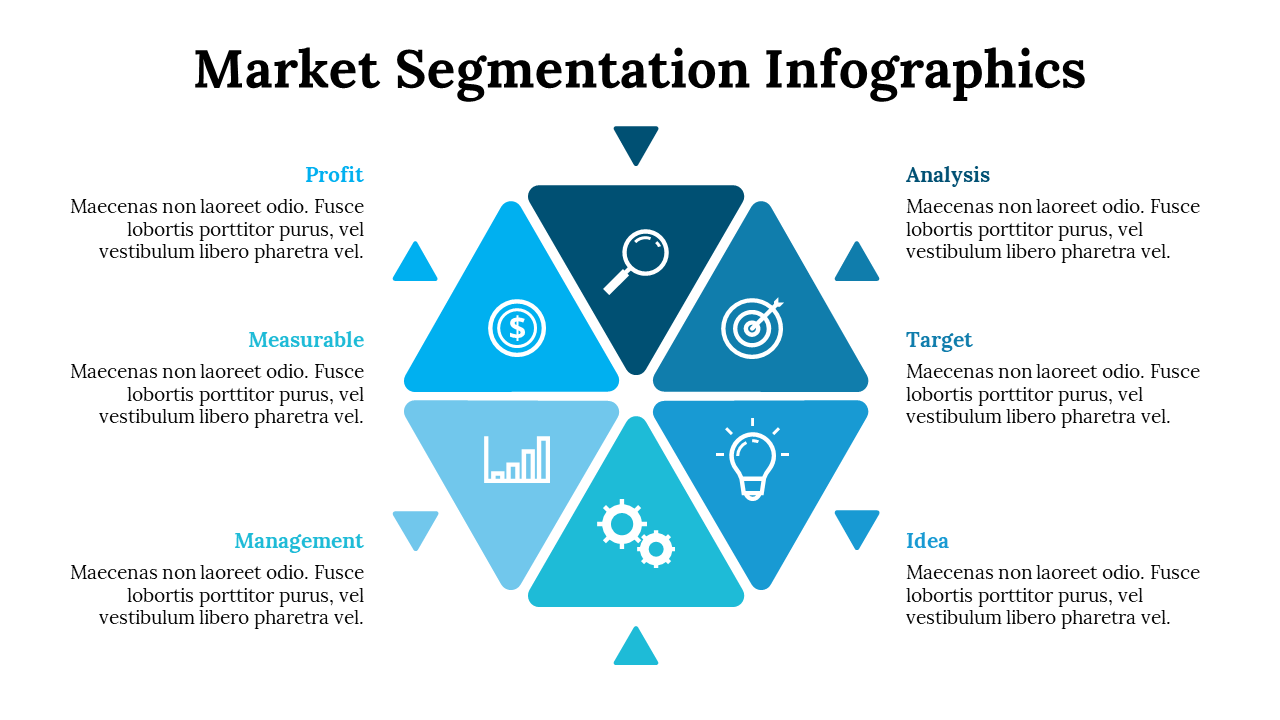 Market Segmentation Infographics

Profit
Maecenas non laoreet odio. Fusce lobortis porttitor purus, vel vestibulum libero pharetra vel.

Measurable
Maecenas non laoreet odio. Fusce lobortis porttitor purus, vel vestibulum libero pharetra vel.

Management
Maecenas non laoreet odio. Fusce lobortis porttitor purus, vel vestibulum libero pharetra vel.

Analysis
Maecenas non laoreet odio. Fusce lobortis porttitor purus, vel vestibulum libero pharetra vel.

Target
Maecenas non laoreet odio. Fusce lobortis porttitor purus, vel vestibulum libero pharetra vel.

Idea
Maecenas non laoreet odio. Fusce lobortis porttitor purus, vel vestibulum libero pharetra vel.