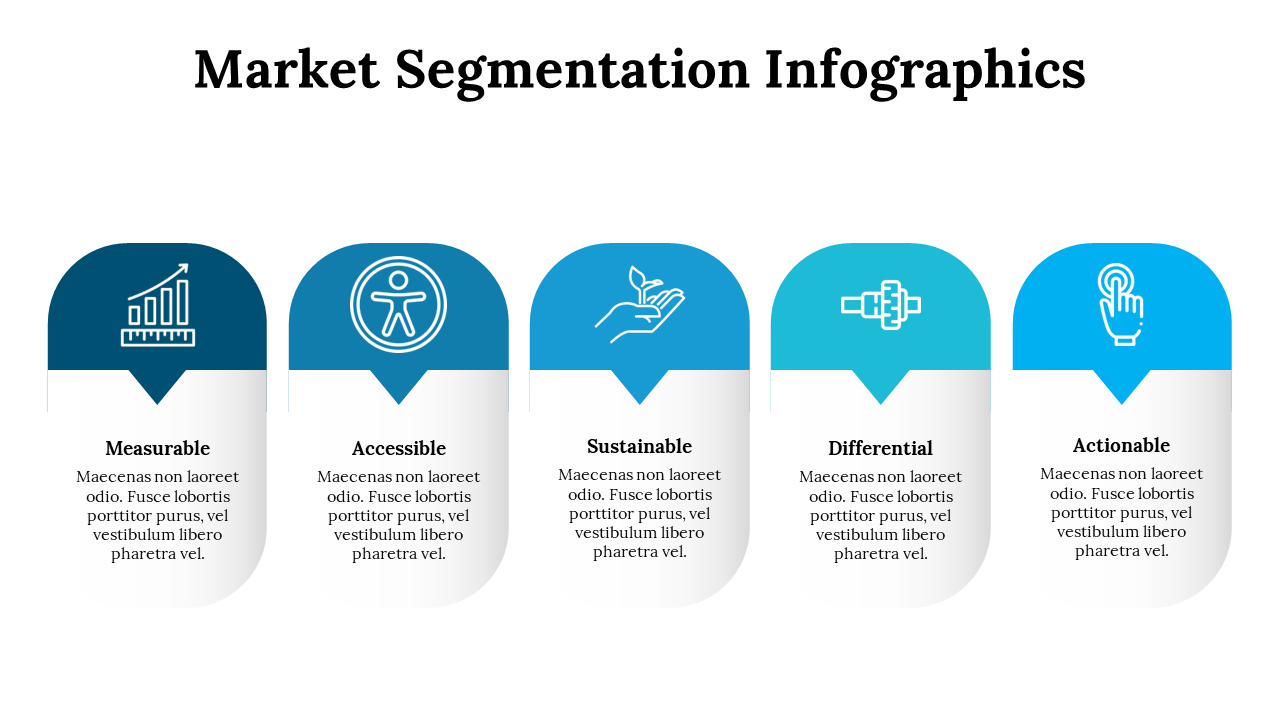 Market Segmentation Infographics

Measurable

Maecenas non laoreet odio. Fusce lobortis porttitor purus, vel vestibulum libero pharetra vel.

Accessible

Maecenas non laoreet odio. Fusce lobortis porttitor purus, vel vestibulum libero pharetra vel.

Sustainable

Maecenas non laoreet odio. Fusce lobortis porttitor purus, vel vestibulum libero pharetra vel.

Differential

Maecenas non laoreet odio. Fusce lobortis porttitor purus, vel vestibulum libero pharetra vel.

Actionable

Maecenas non laoreet odio. Fusce lobortis porttitor purus, vel vestibulum libero pharetra vel.