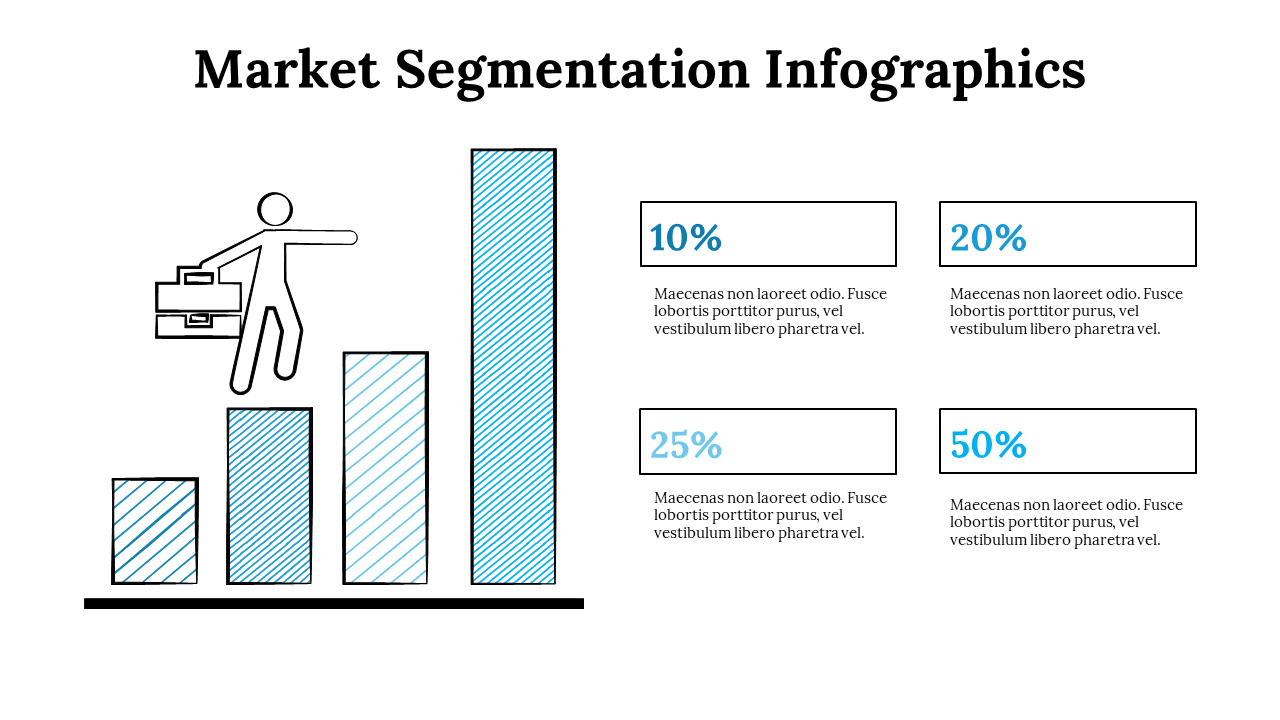 Market Segmentation Infographics

10%

Maecenas non laoreet odio. Fusce lobortis porttitor purus, vel vestibulum libero pharetra vel.

20%

Maecenas non laoreet odio. Fusce lobortis porttitor purus, vel vestibulum libero pharetra vel.

25%

Maecenas non laoreet odio. Fusce lobortis porttitor purus, vel vestibulum libero pharetra vel.

50%

Maecenas non laoreet odio. Fusce lobortis porttitor purus, vel vestibulum libero pharetra vel.