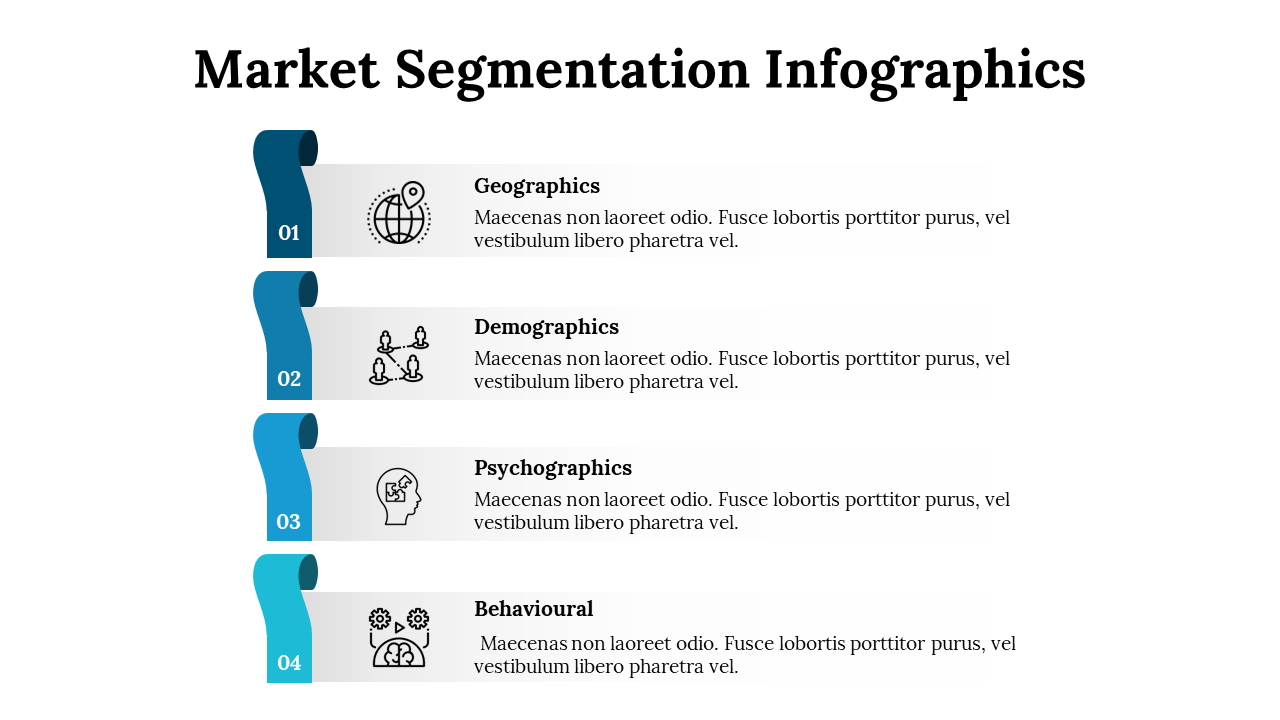 Market Segmentation Infographics

01

Geographics

Maecenas non laoreet odio. Fusce lobortis porttitor purus, vel vestibulum libero pharetra vel.

02

Demographics

Maecenas non laoreet odio. Fusce lobortis porttitor purus, vel vestibulum libero pharetra vel.

03

Psychographics

Maecenas non laoreet odio. Fusce lobortis porttitor purus, vel vestibulum libero pharetra vel.

04

Behavioural

Maecenas non laoreet odio. Fusce lobortis porttitor purus, vel vestibulum libero pharetra vel.