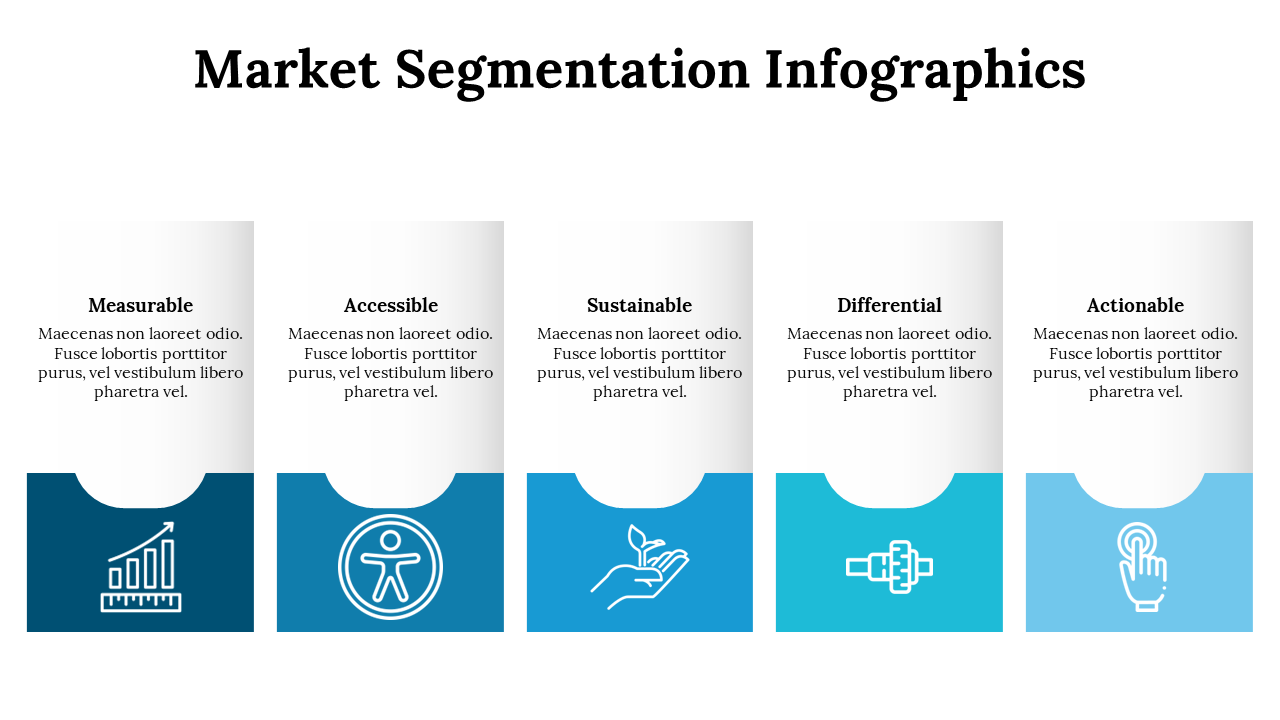 Market Segmentation Infographics

Measurable

Maecenas non laoreet odio. Fusce lobortis porttitor purus, vel vestibulum libero pharetra vel.

Accessible

Maecenas non laoreet odio. Fusce lobortis porttitor purus, vel vestibulum libero pharetra vel.

Sustainable

Maecenas non laoreet odio. Fusce lobortis porttitor purus, vel vestibulum libero pharetra vel.

Differential

Maecenas non laoreet odio. Fusce lobortis porttitor purus, vel vestibulum libero pharetra vel.

Actionable

Maecenas non laoreet odio. Fusce lobortis porttitor purus, vel vestibulum libero pharetra vel.