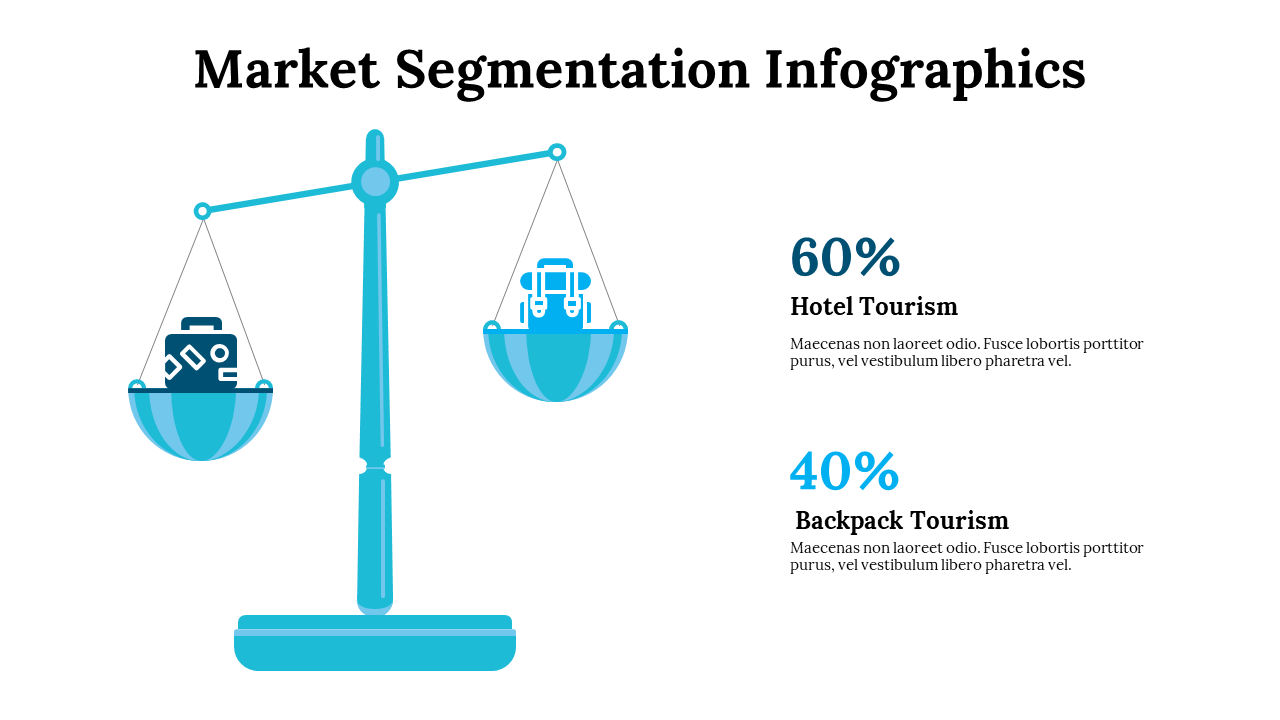 Market Segmentation Infographics

60%

Hotel Tourism

Maecenas non laoreet odio. Fusce lobortis porttitor purus, vel vestibulum libero pharetra vel.

40%

Backpack Tourism

Maecenas non laoreet odio. Fusce lobortis porttitor purus, vel vestibulum libero pharetra vel.