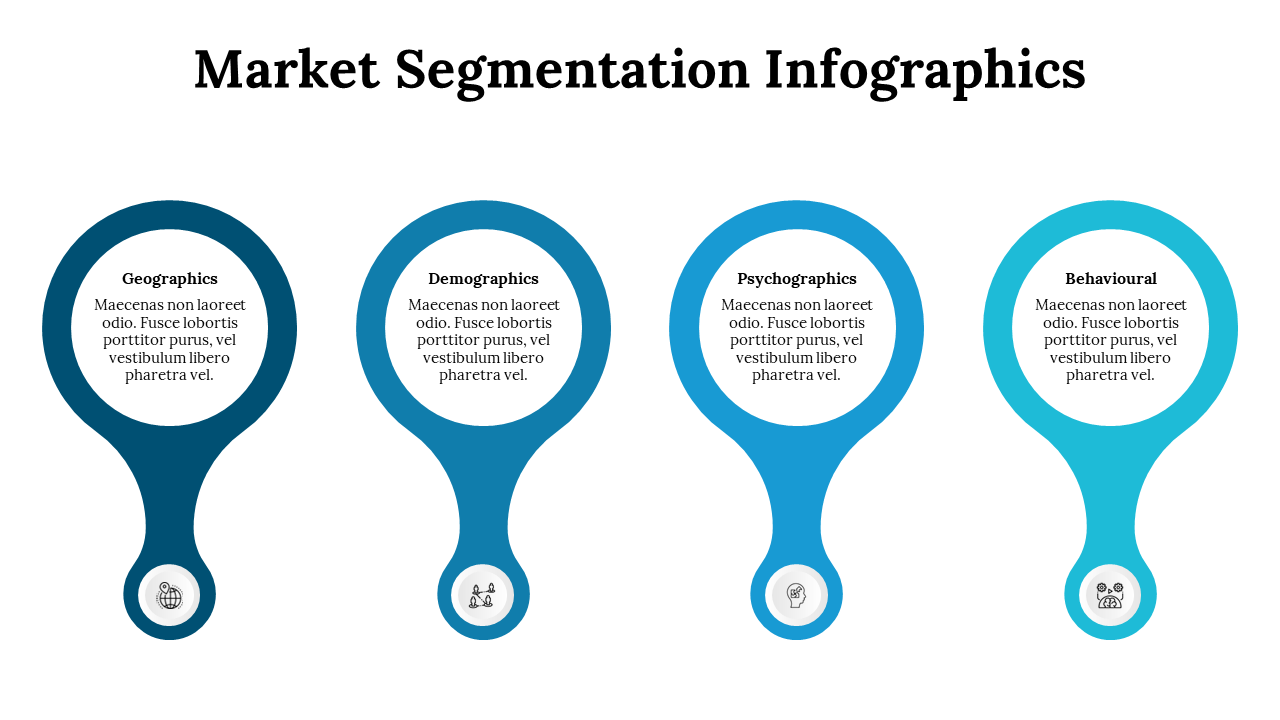 Market Segmentation Infographics

Geographics
Maecenas non laoreet odio. Fusce lobortis porttitor purus, vel vestibulum libero pharetra vel.

Demographics
Maecenas non laoreet odio. Fusce lobortis porttitor purus, vel vestibulum libero pharetra vel.

Psychographics
Maecenas non laoreet odio. Fusce lobortis porttitor purus, vel vestibulum libero pharetra vel.

Behavioural
Maecenas non laoreet odio. Fusce lobortis porttitor purus, vel vestibulum libero pharetra vel.