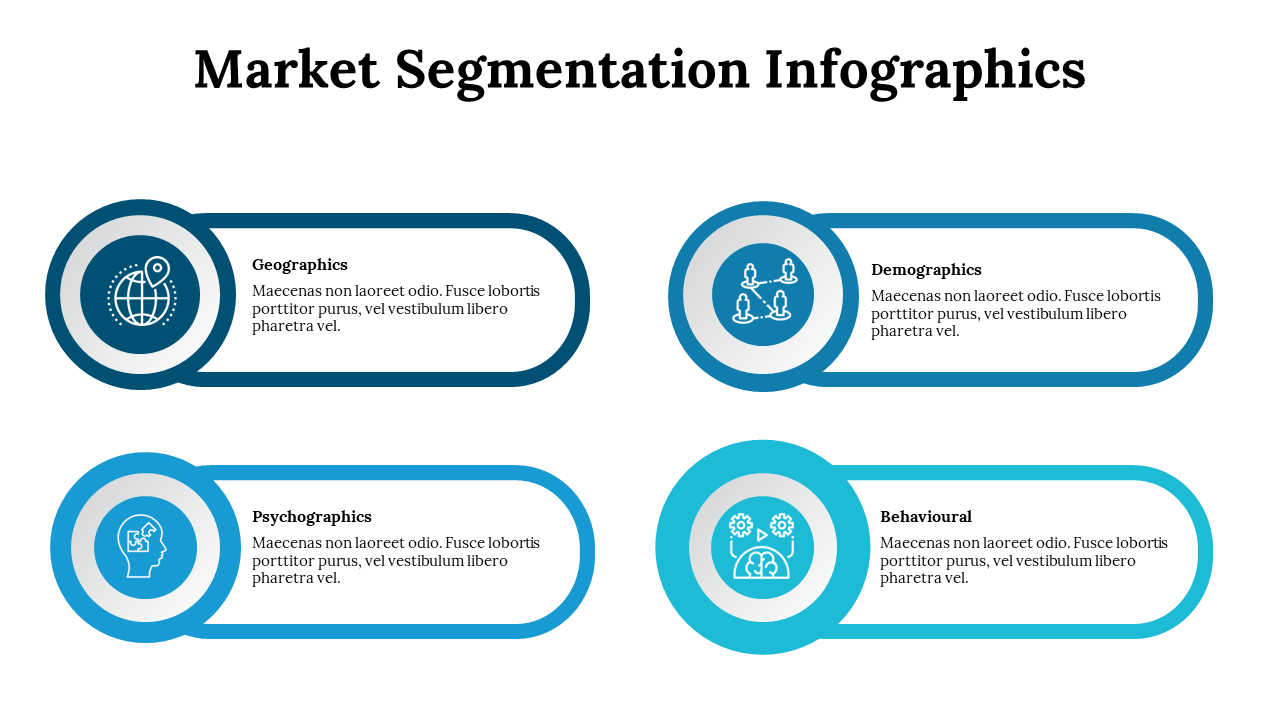 Market Segmentation Infographics

Geographics
Maecenas non laoreet odio. Fusce lobortis porttitor purus, vel vestibulum libero pharetra vel.

Demographics
Maecenas non laoreet odio. Fusce lobortis porttitor purus, vel vestibulum libero pharetra vel.

Psychographics
Maecenas non laoreet odio. Fusce lobortis porttitor purus, vel vestibulum libero pharetra vel.

Behavioural
Maecenas non laoreet odio. Fusce lobortis porttitor purus, vel vestibulum libero pharetra vel.