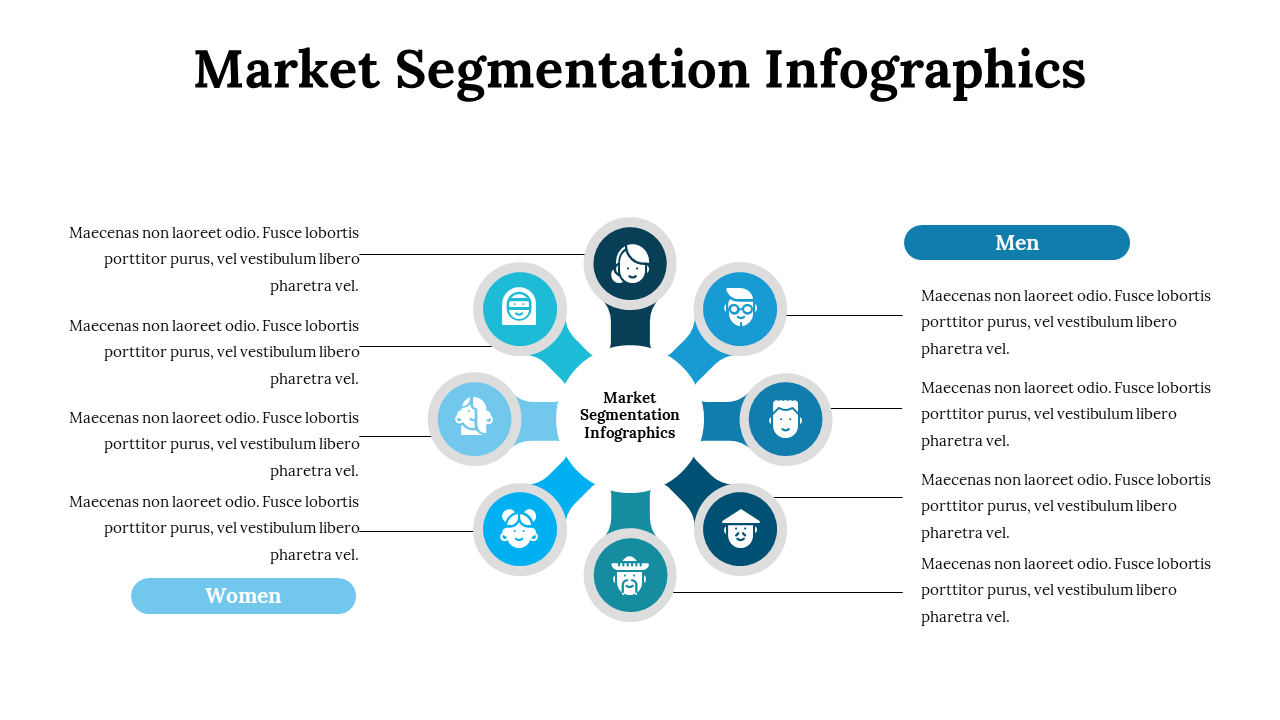 Market Segmentation Infographics

Maecenas non laoreet odio. Fusce lobortis porttitor purus, vel vestibulum libero pharetra vel.

Maecenas non laoreet odio. Fusce lobortis porttitor purus, vel vestibulum libero pharetra vel.

Maecenas non laoreet odio. Fusce lobortis porttitor purus, vel vestibulum libero pharetra vel.

Maecenas non laoreet odio. Fusce lobortis porttitor purus, vel vestibulum libero pharetra vel.

Women

Market Segmentation Infographics

Men

Maecenas non laoreet odio. Fusce lobortis porttitor purus, vel vestibulum libero pharetra vel.

Maecenas non laoreet odio. Fusce lobortis porttitor purus, vel vestibulum libero pharetra vel.

Maecenas non laoreet odio. Fusce lobortis porttitor purus, vel vestibulum libero pharetra vel.

Maecenas non laoreet odio. Fusce lobortis porttitor purus, vel vestibulum libero pharetra vel.