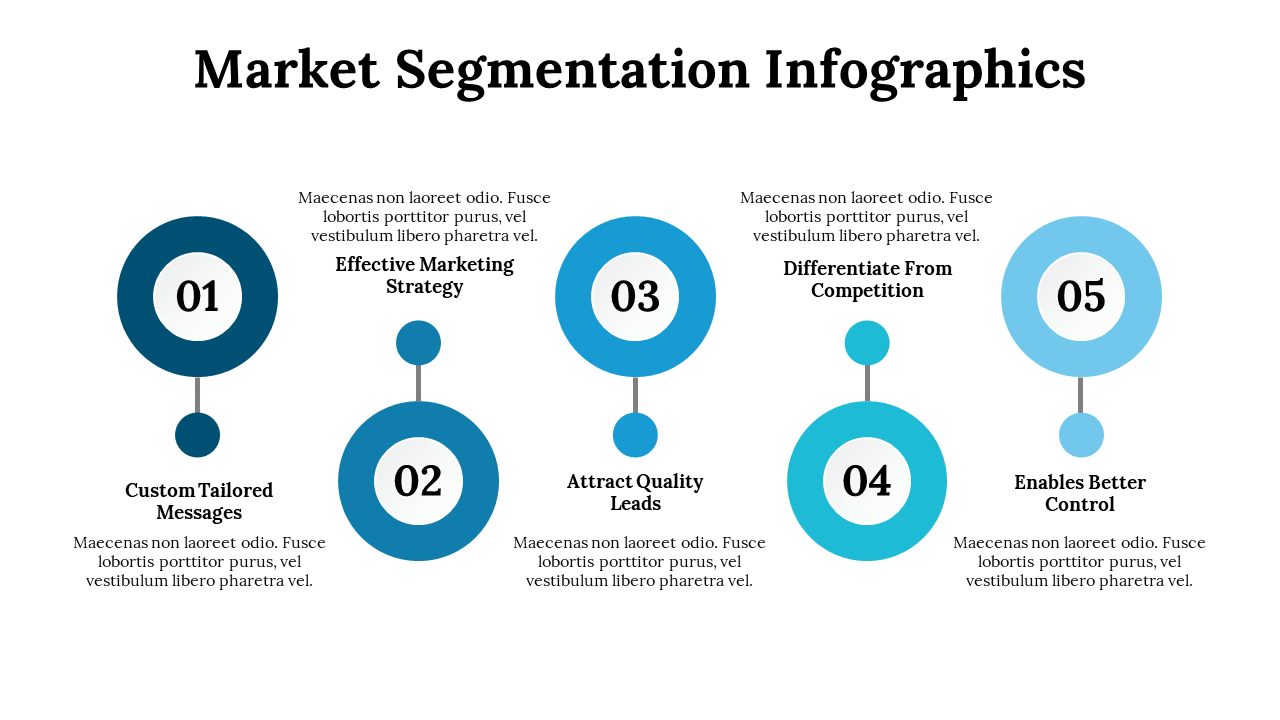 Market Segmentation Infographics

01

Custom Tailored Messages

Maecenas non laoreet odio. Fusce lobortis porttitor purus, vel vestibulum libero pharetra vel.

Maecenas non laoreet odio. Fusce lobortis porttitor purus, vel vestibulum libero pharetra vel.

Effective Marketing Strategy

02

03

Attract Quality Leads

Maecenas non laoreet odio. Fusce lobortis porttitor purus, vel vestibulum libero pharetra vel.

Maecenas non laoreet odio. Fusce lobortis porttitor purus, vel vestibulum libero pharetra vel.

Differentiate From Competition

04

05

Enables Better Control

Maecenas non laoreet odio. Fusce lobortis porttitor purus, vel vestibulum libero pharetra vel.