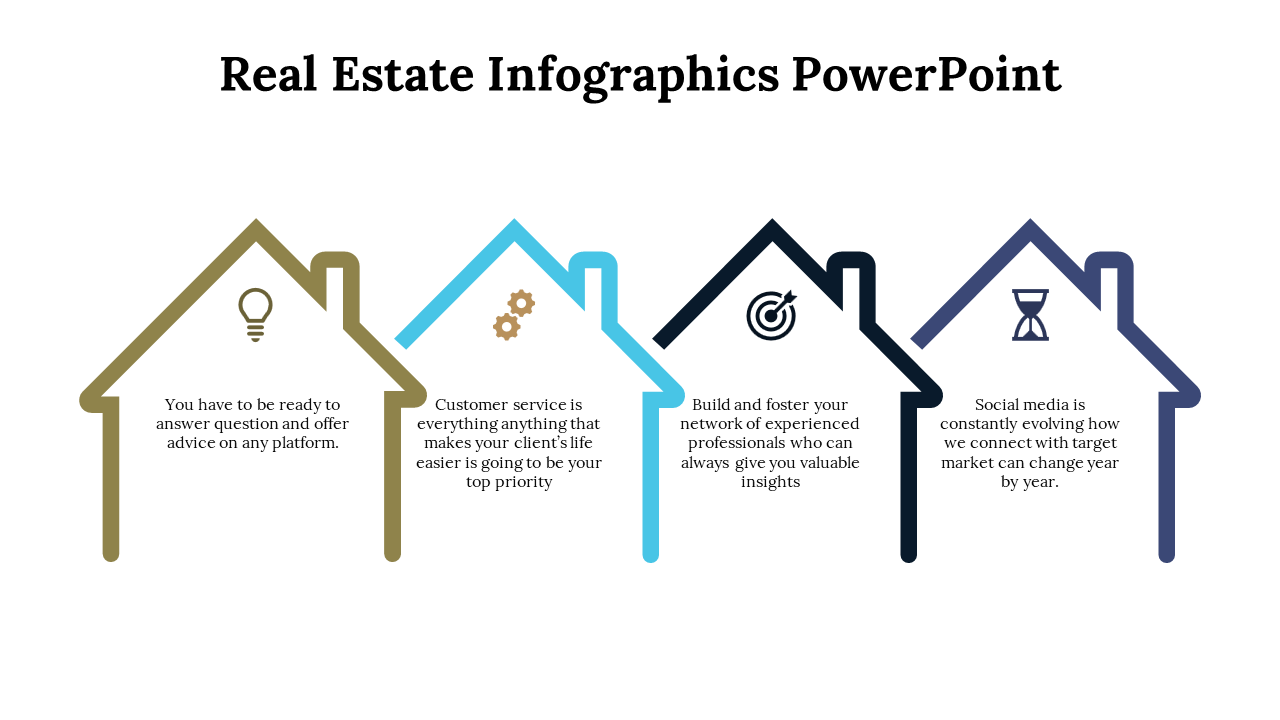 Real Estate Infographics PowerPoint

You have to be ready to answer question and offer advice on any platform.

Customer service is everything anything that makes your client's life easier is going to be your top priority

Build and foster your network of experienced professionals who can always give you valuable insights

Social media is constantly evolving how we connect with target market can change year by year.