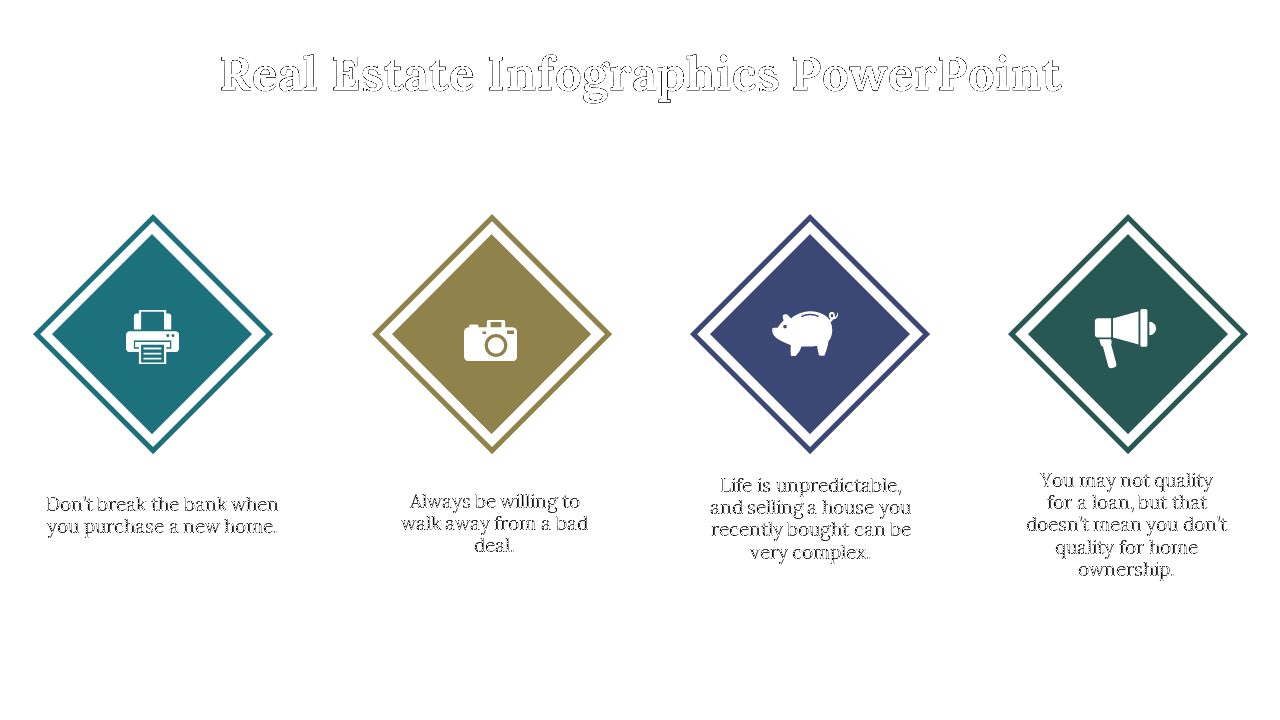 Real Estate Infographics PowerPoint

Don't break the bank when you purchase a new home.

Always be willing to walk away from a bad deal.

Life is unpredictable, and selling a house you recently bought can be very complex.

You may not quality for a loan, but that doesn't mean you don't quality for home ownership.