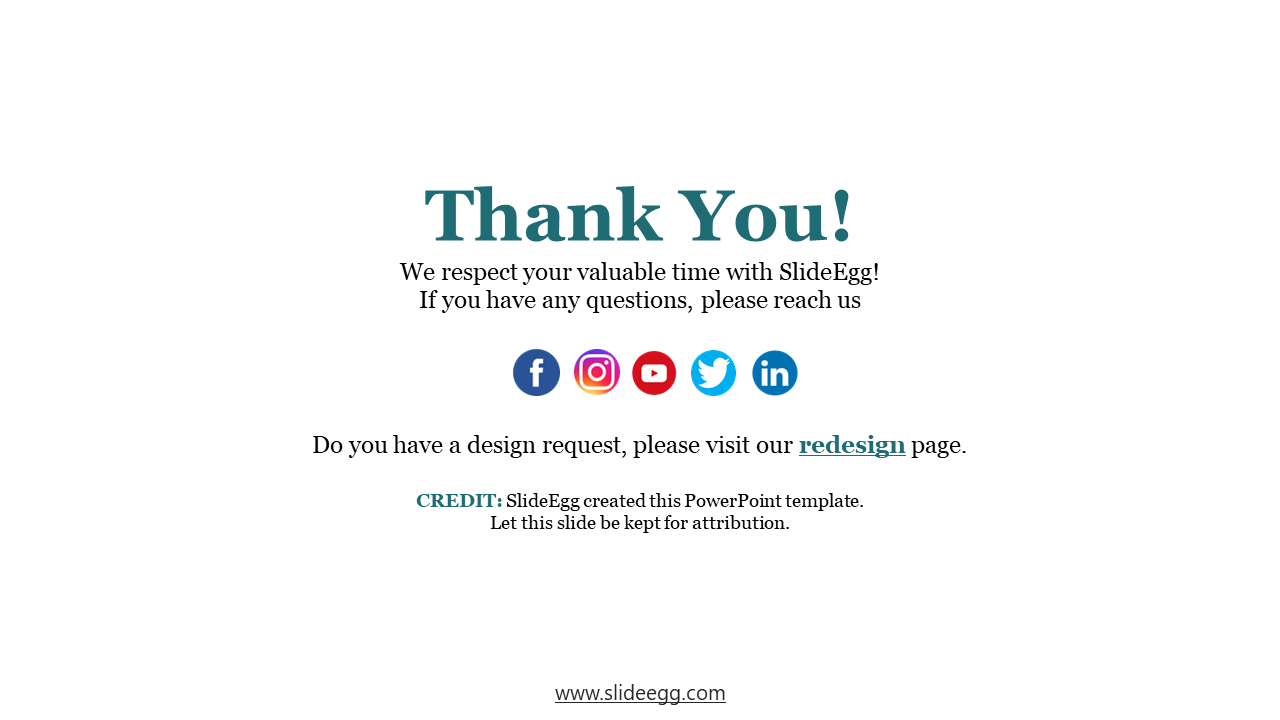 Thank You!

We respect your valuable time with SlideEgg!
If you have any questions, please reach us

Do you have a design request, please visit our redesign page.

CREDIT: SlideEgg created this PowerPoint template.
Let this slide be kept for attribution.

www.slideegg.com