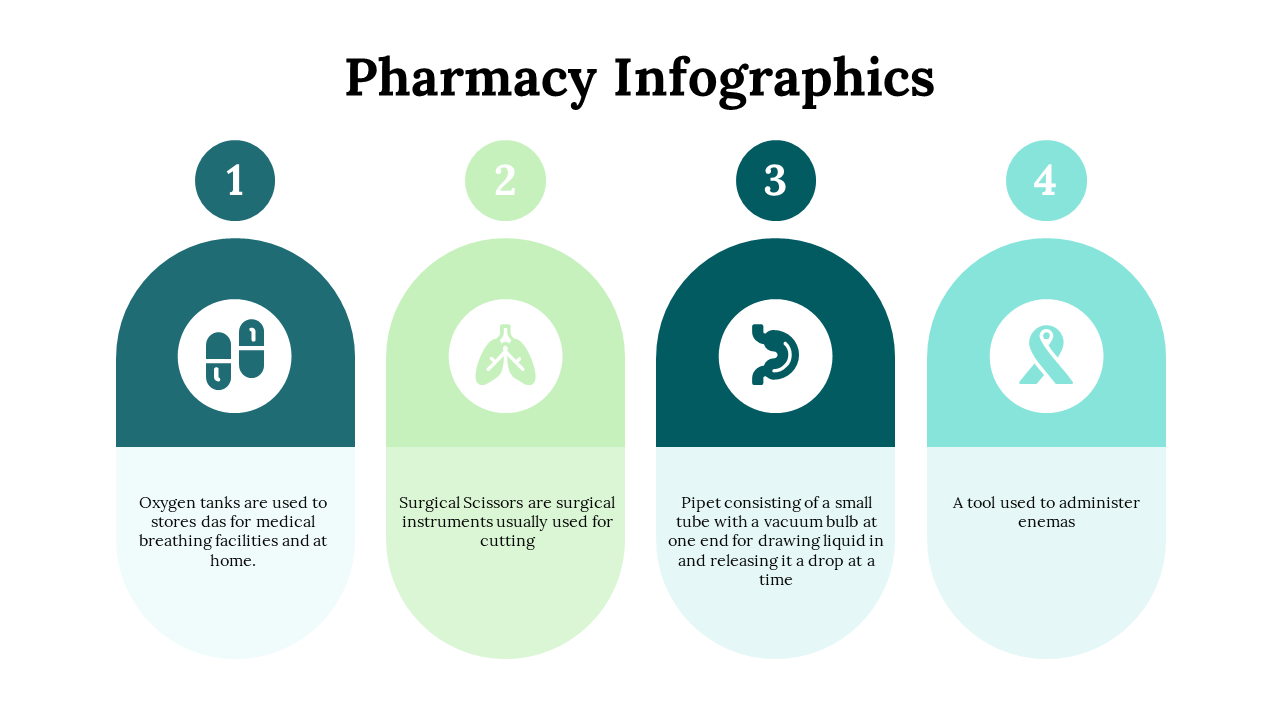 Pharmacy Infographics

1

Oxygen tanks are used to stores das for medical breathing facilities and at home.

2

Surgical Scissors are surgical instruments usually used for cutting

3

Pipet consisting of a small tube with a vacuum bulb at one end for drawing liquid in and releasing it a drop at a time

4

A tool used to administer enemas