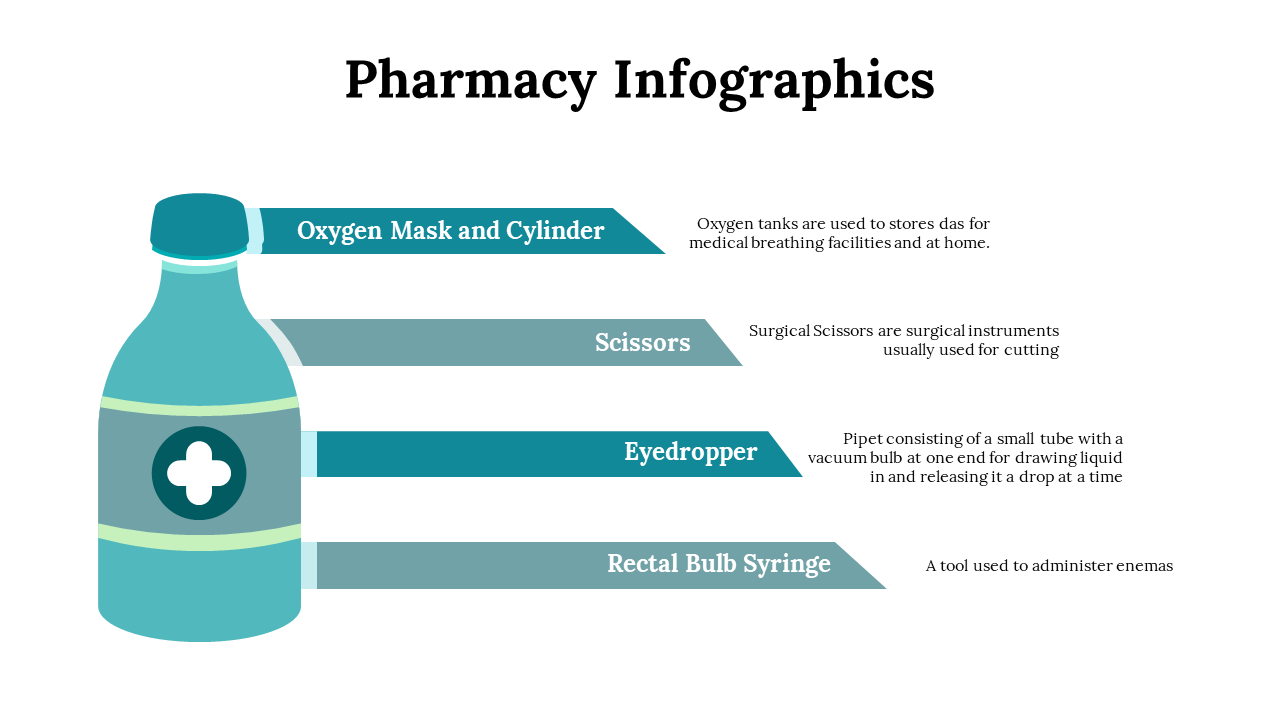 Pharmacy Infographics

Oxygen Mask and Cylinder

Oxygen tanks are used to stores das for medical breathing facilities and at home.

Scissors

Surgical Scissors are surgical instruments usually used for cutting

Eyedropper

Pipet consisting of a small tube with a vacuum bulb at one end for drawing liquid in and releasing it a drop at a time

Rectal Bulb Syringe

A tool used to administer enemas