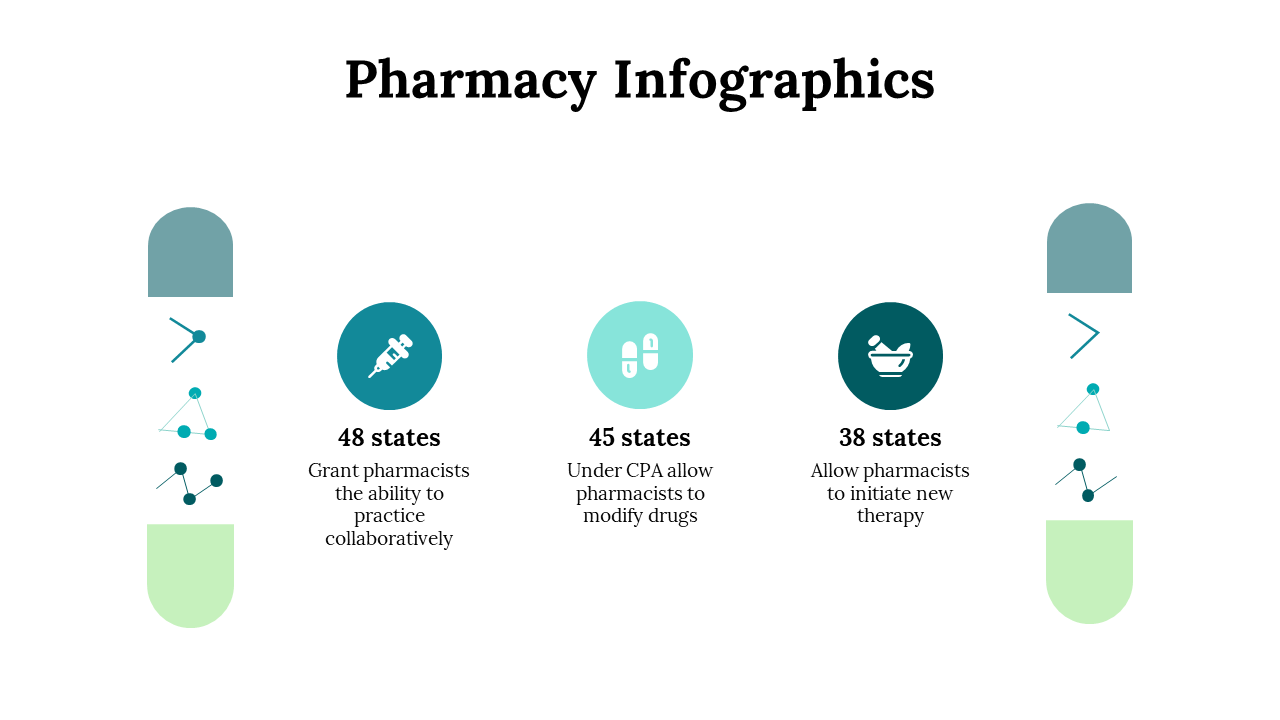 Pharmacy Infographics

48 states
Grant pharmacists the ability to practice collaboratively

45 states
Under CPA allow pharmacists to modify drugs

38 states
Allow pharmacists to initiate new therapy