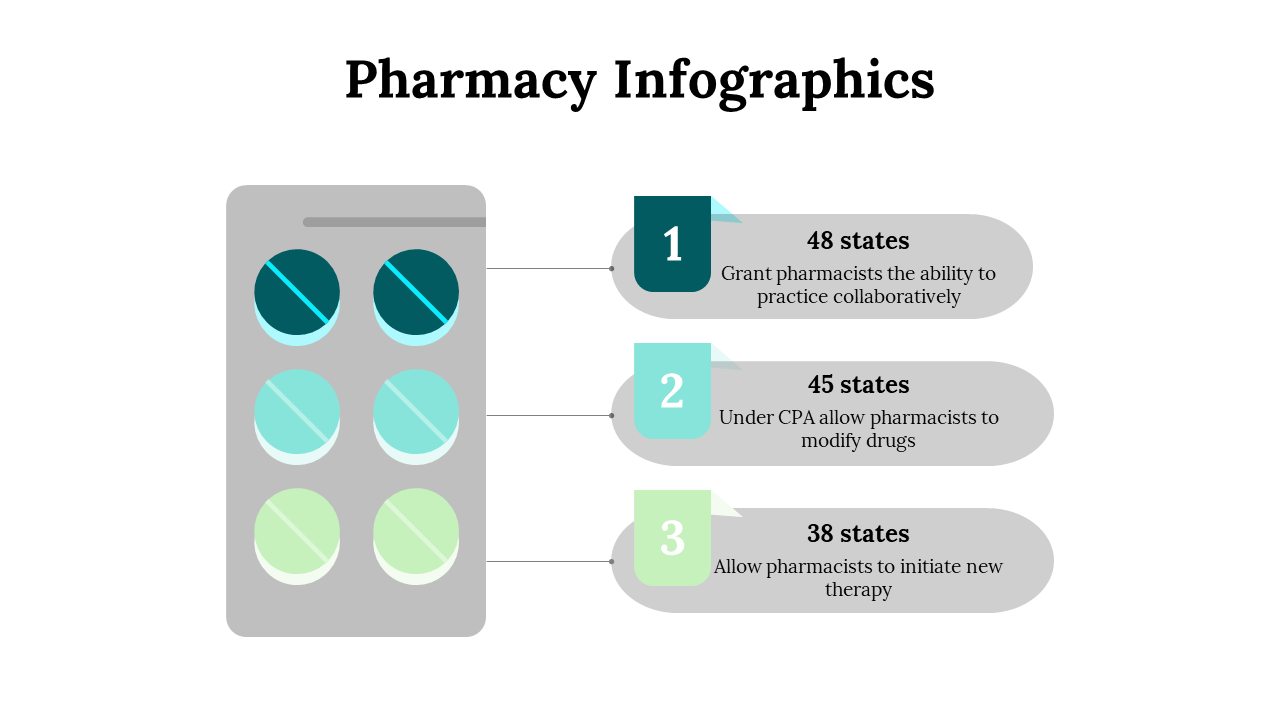 Pharmacy Infographics

1
48 states
Grant pharmacists the ability to practice collaboratively

2
45 states
Under CPA allow pharmacists to modify drugs

3
38 states
Allow pharmacists to initiate new therapy