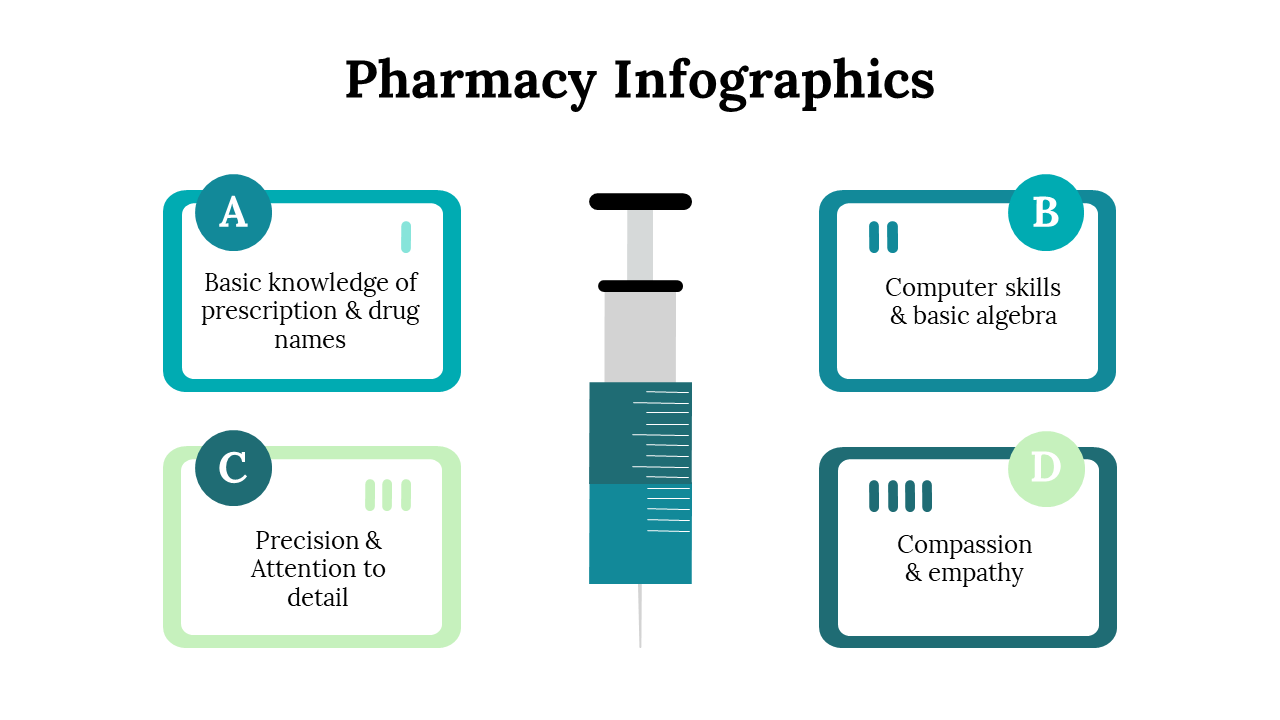 Pharmacy Infographics

A

Basic knowledge of prescription & drug names

B

Computer skills & basic algebra

C

Precision & Attention to detail

D

Compassion & empathy