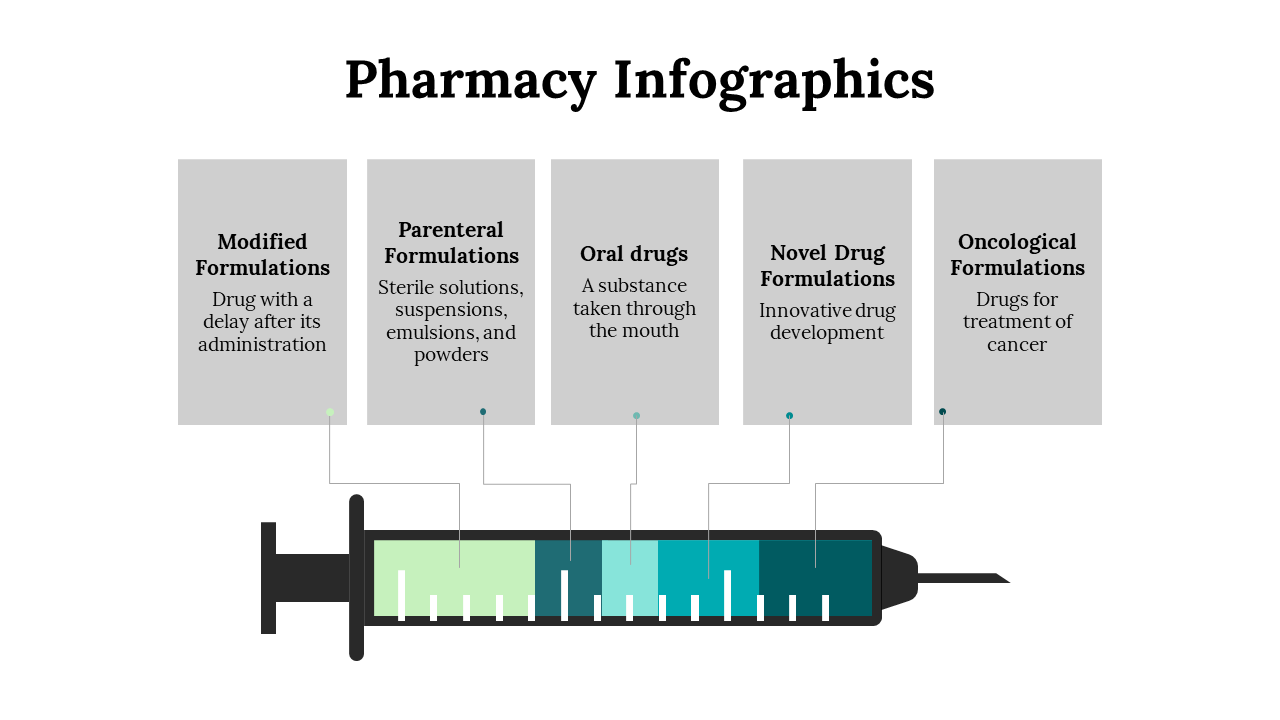 Pharmacy Infographics

Modified Formulations
Drug with a delay after its administration

Parenteral Formulations
Sterile solutions, suspensions, emulsions, and powders

Oral drugs
A substance taken through the mouth

Novel Drug Formulations
Innovative drug development

Oncological Formulations
Drugs for treatment of cancer