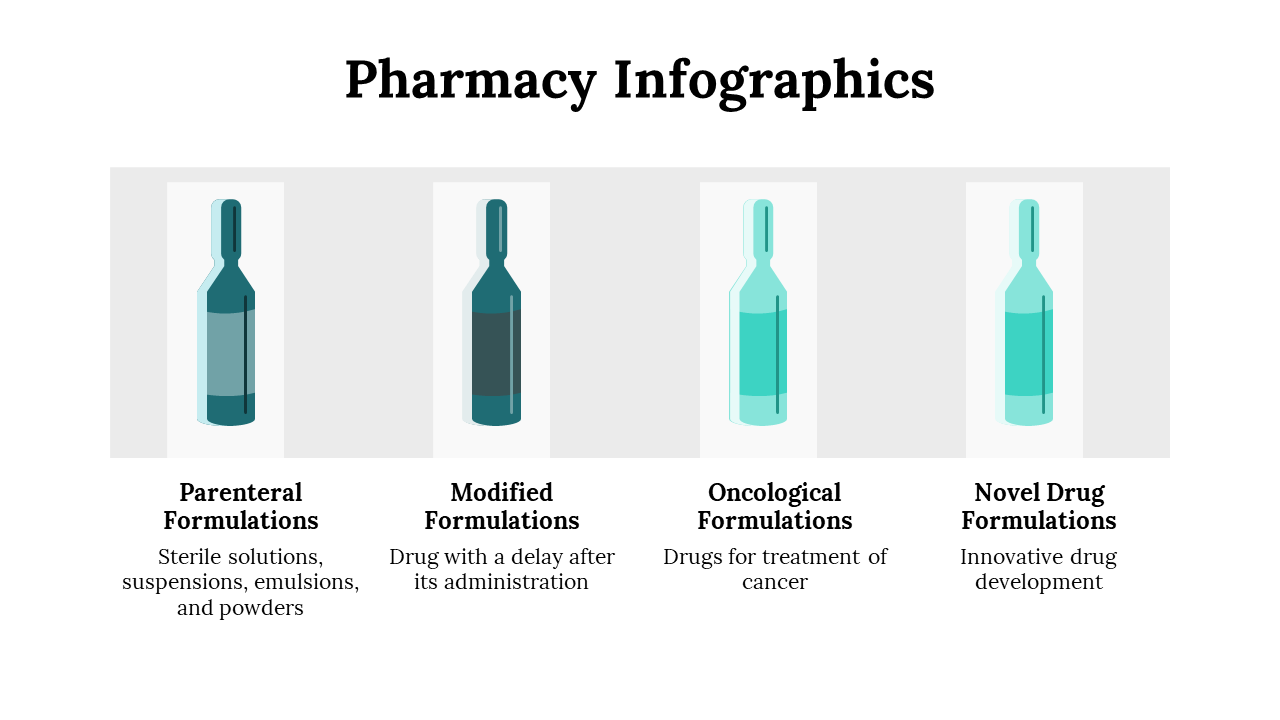 Pharmacy Infographics

Parenteral Formulations

Sterile solutions, suspensions, emulsions, and powders

Modified Formulations

Drug with a delay after its administration

Oncological Formulations

Drugs for treatment of cancer

Novel Drug Formulations

Innovative drug development