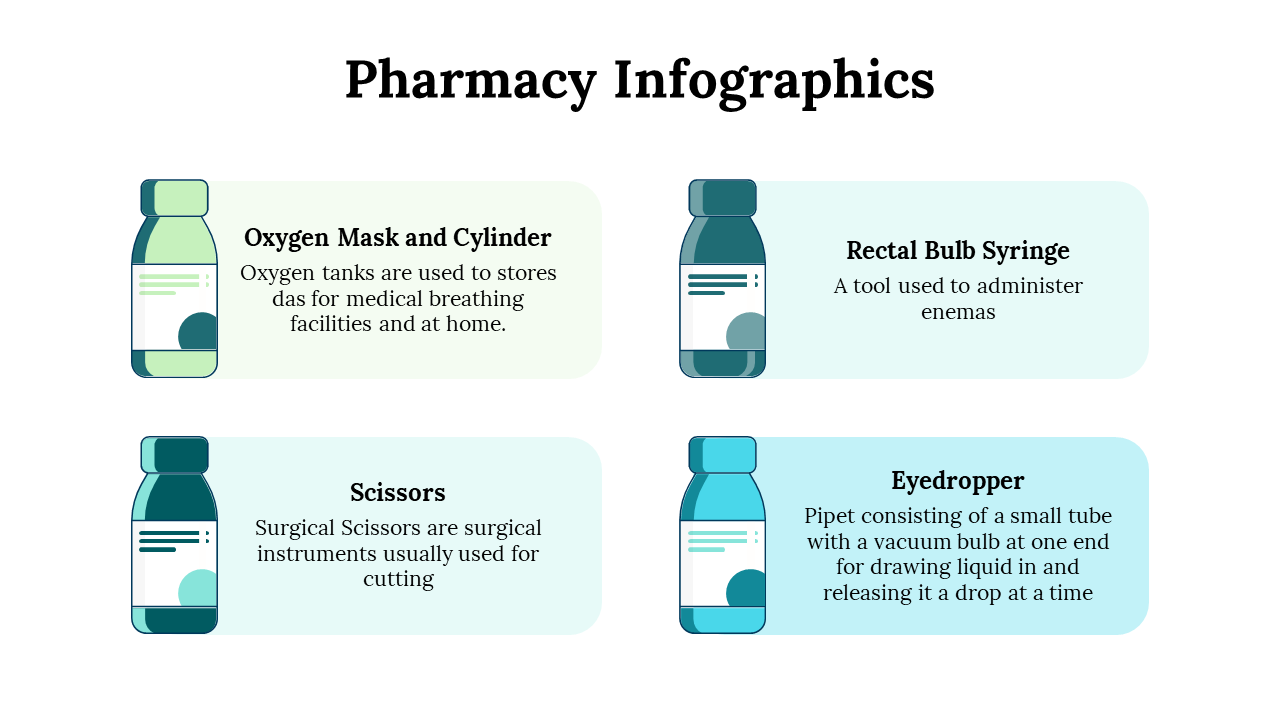 Pharmacy Infographics

Oxygen Mask and Cylinder
Oxygen tanks are used to stores das for medical breathing facilities and at home.

Rectal Bulb Syringe
A tool used to administer enemas

Scissors
Surgical Scissors are surgical instruments usually used for cutting

Eyedropper
Pipet consisting of a small tube with a vacuum bulb at one end for drawing liquid in and releasing it a drop at a time