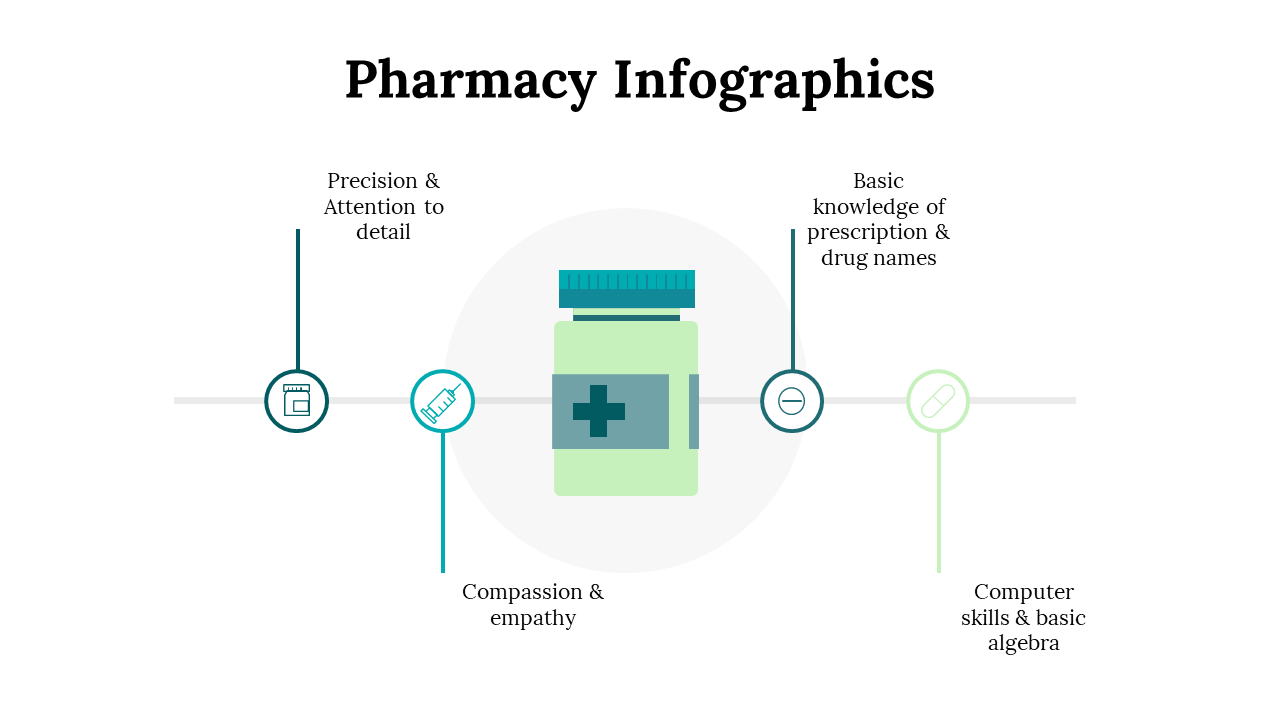 Pharmacy Infographics

Precision & Attention to detail

Basic knowledge of prescription & drug names

Compassion & empathy

Computer skills & basic algebra