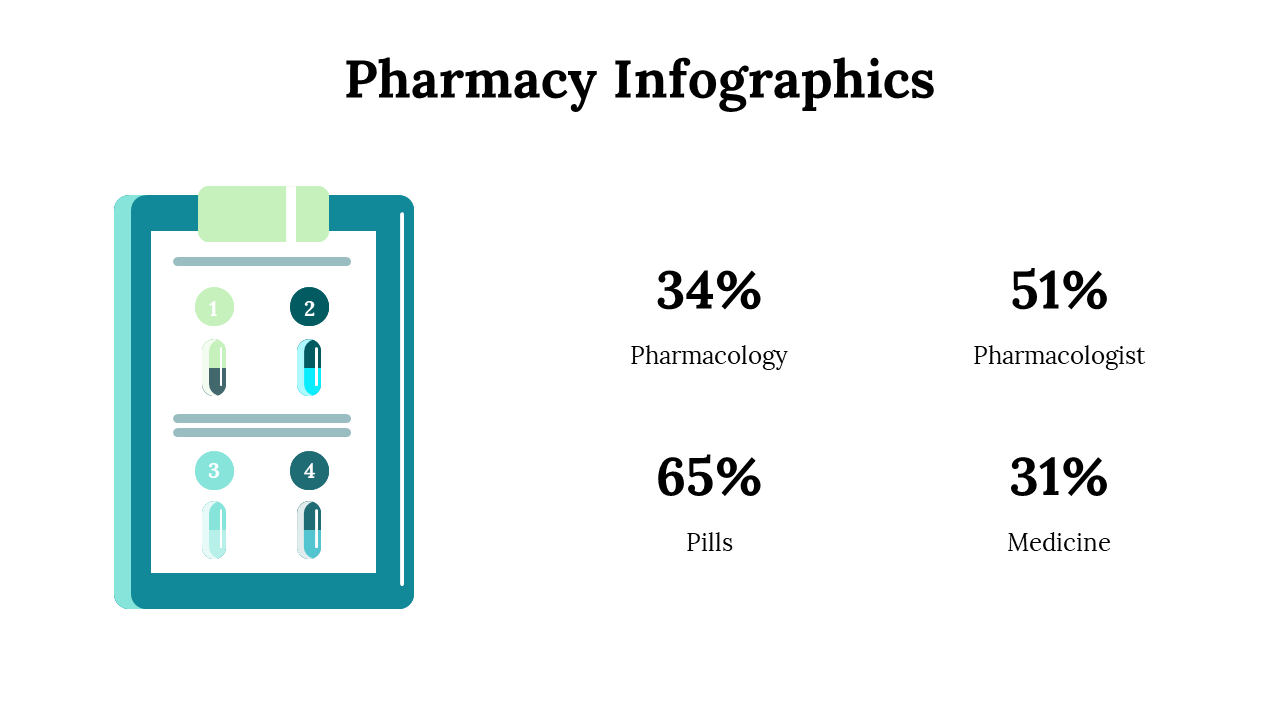 Pharmacy Infographics

1

2

3

4

34%
Pharmacology

51%
Pharmacologist

65%
Pills

31%
Medicine