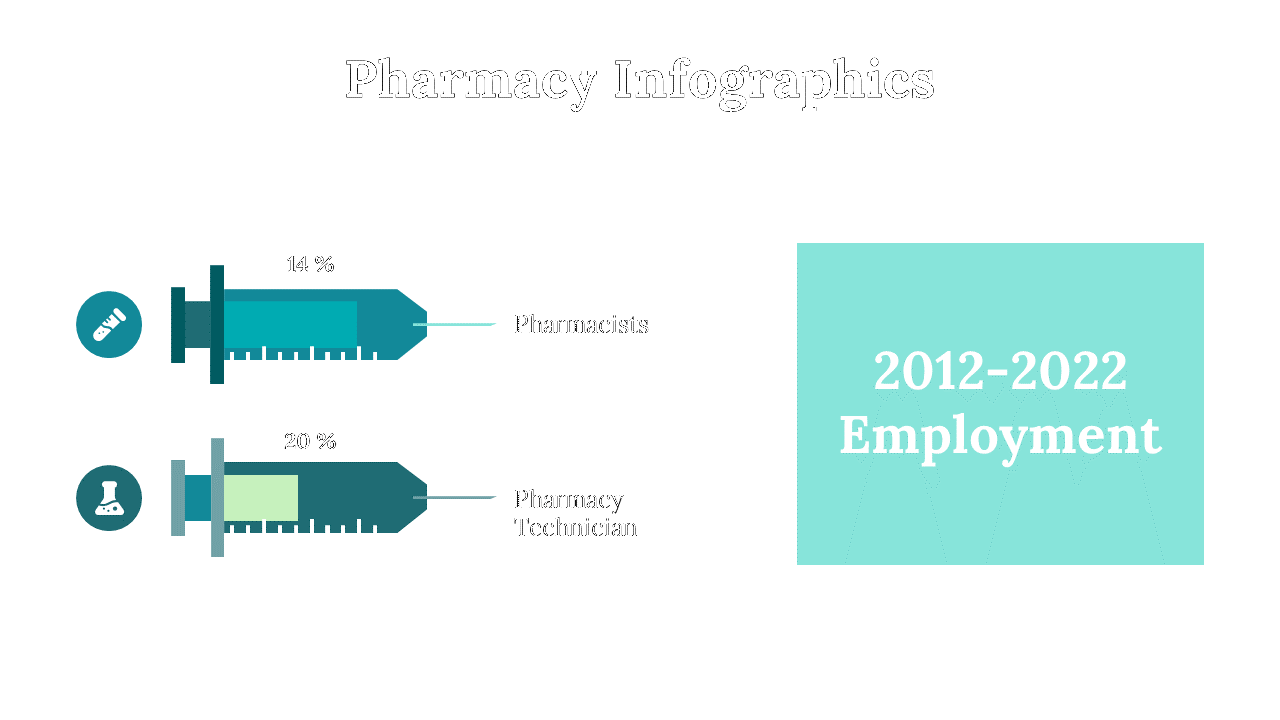 Pharmacy Infographics

14 %

Pharmacists

20 %

Pharmacy Technician

2012-2022 Employment