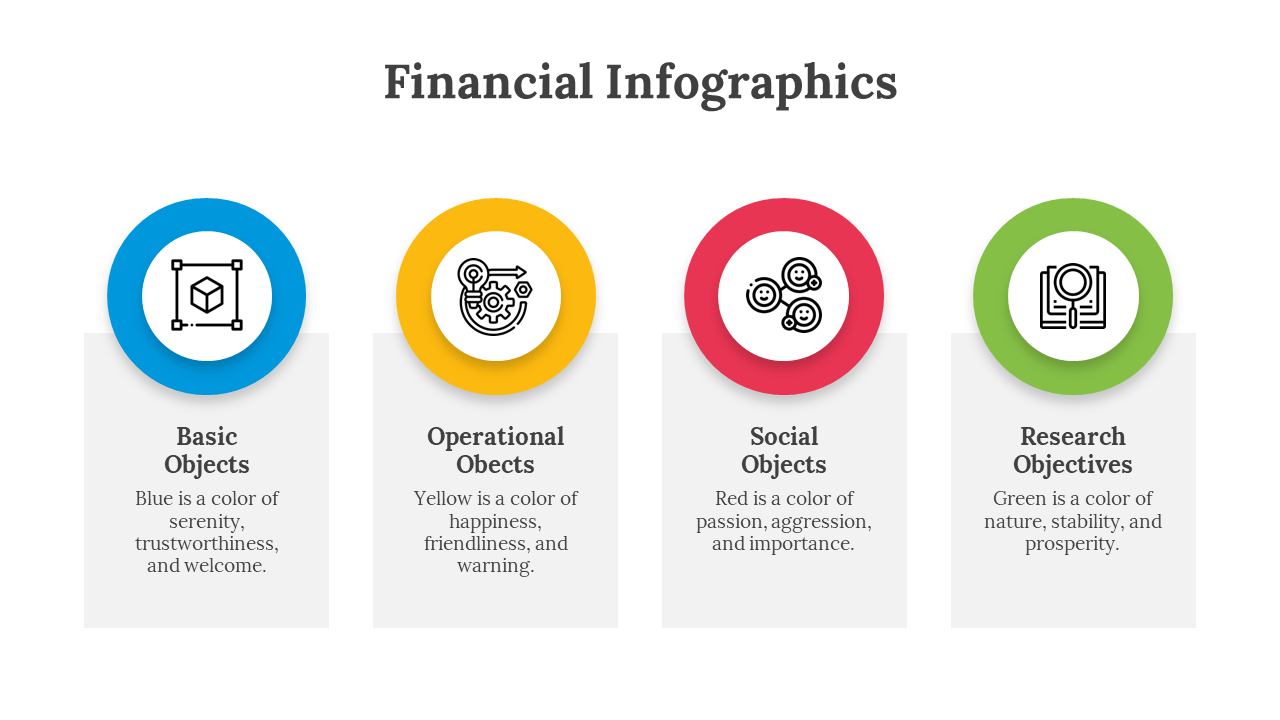 Financial Infographics

Basic Objects
Blue is a color of serenity, trustworthiness, and welcome.

Operational Obects
Yellow is a color of happiness, friendliness, and warning.

Social Objects
Red is a color of passion, aggression, and importance.

Research Objectives
Green is a color of nature, stability, and prosperity.