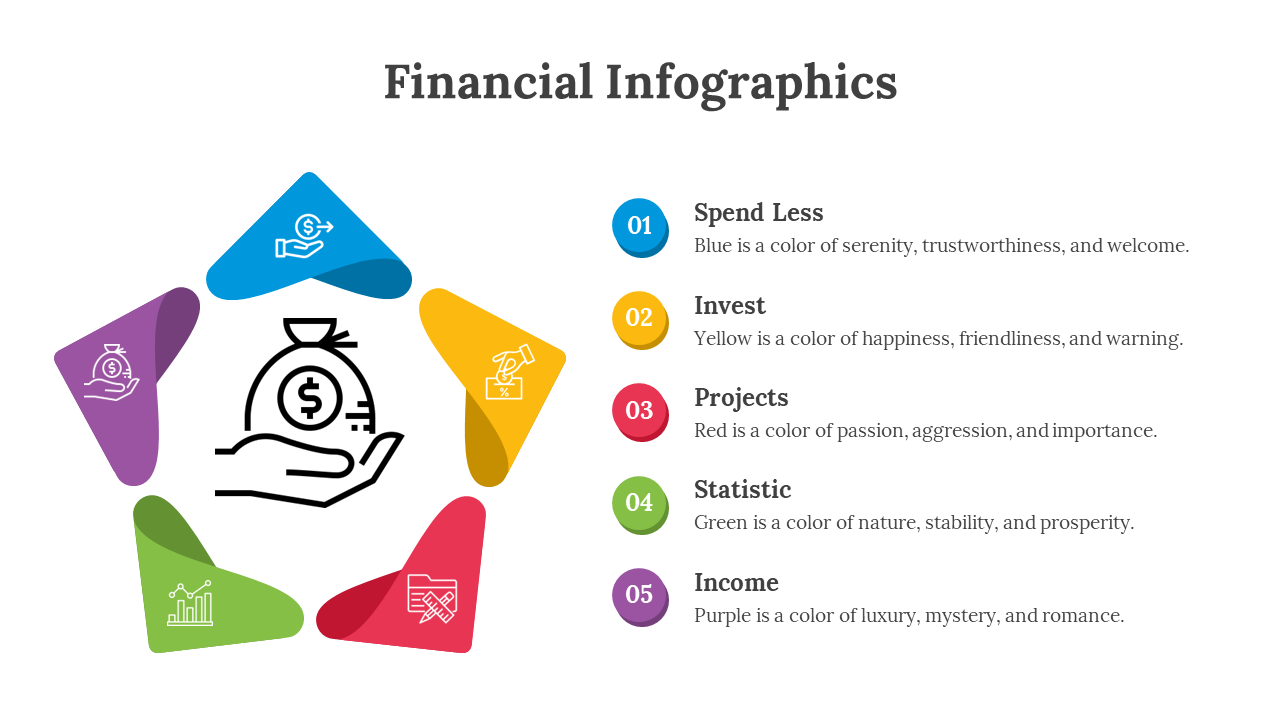 Financial Infographics

01
Spend Less
Blue is a color of serenity, trustworthiness, and welcome.

02
Invest
Yellow is a color of happiness, friendliness, and warning.

03
Projects
Red is a color of passion, aggression, and importance.

04
Statistic
Green is a color of nature, stability, and prosperity.

05
Income
Purple is a color of luxury, mystery, and romance.