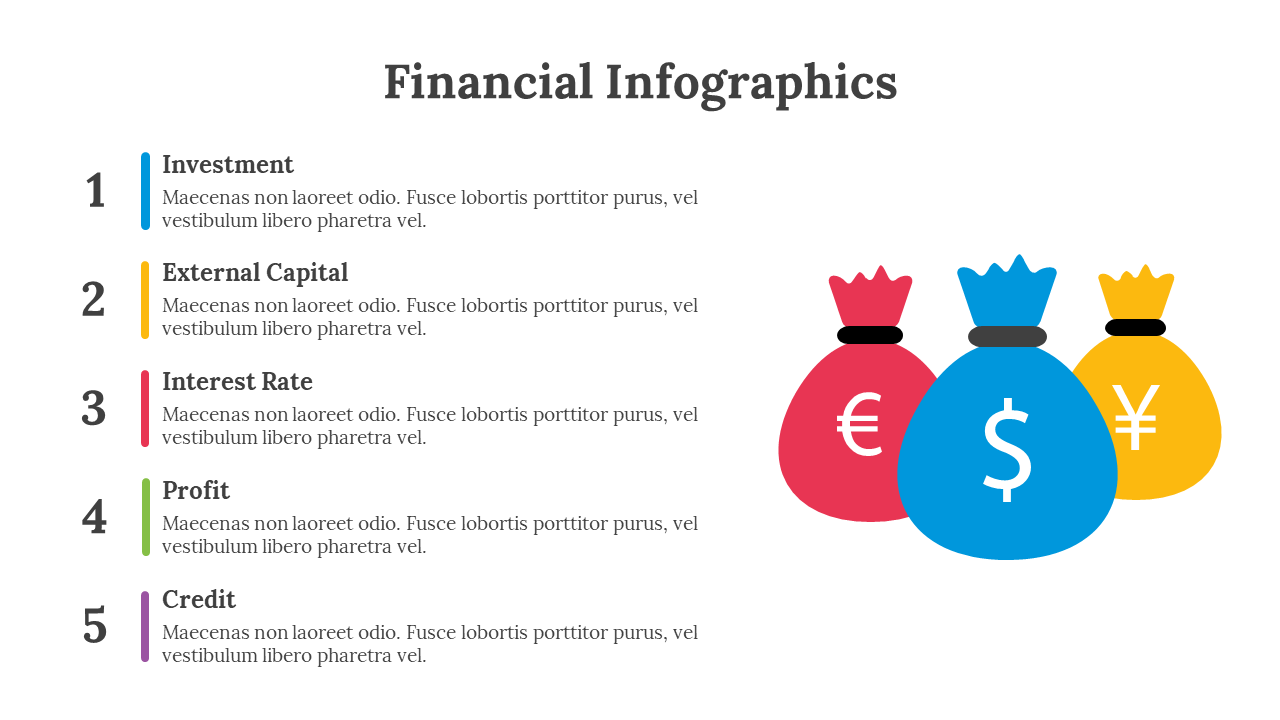 Financial Infographics

1
Investment
Maecenas non laoreet odio. Fusce lobortis porttitor purus, vel vestibulum libero pharetra vel.

2
External Capital
Maecenas non laoreet odio. Fusce lobortis porttitor purus, vel vestibulum libero pharetra vel.

3
Interest Rate
Maecenas non laoreet odio. Fusce lobortis porttitor purus, vel vestibulum libero pharetra vel.

4
Profit
Maecenas non laoreet odio. Fusce lobortis porttitor purus, vel vestibulum libero pharetra vel.

5
Credit
Maecenas non laoreet odio. Fusce lobortis porttitor purus, vel vestibulum libero pharetra vel.

€ $ ¥