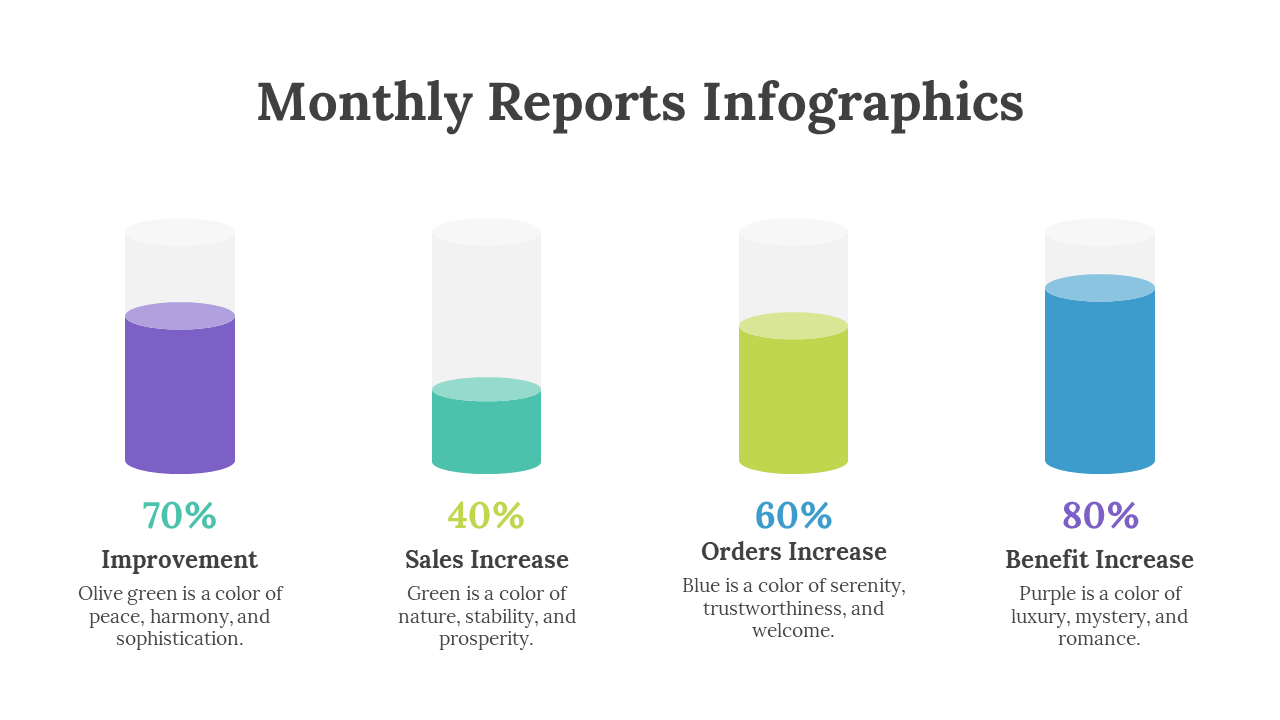 Monthly Reports Infographics

70%
Improvement
Olive green is a color of peace, harmony, and sophistication.

40%
Sales Increase
Green is a color of nature, stability, and prosperity.

60%
Orders Increase
Blue is a color of serenity, trustworthiness, and welcome.

80%
Benefit Increase
Purple is a color of luxury, mystery, and romance.