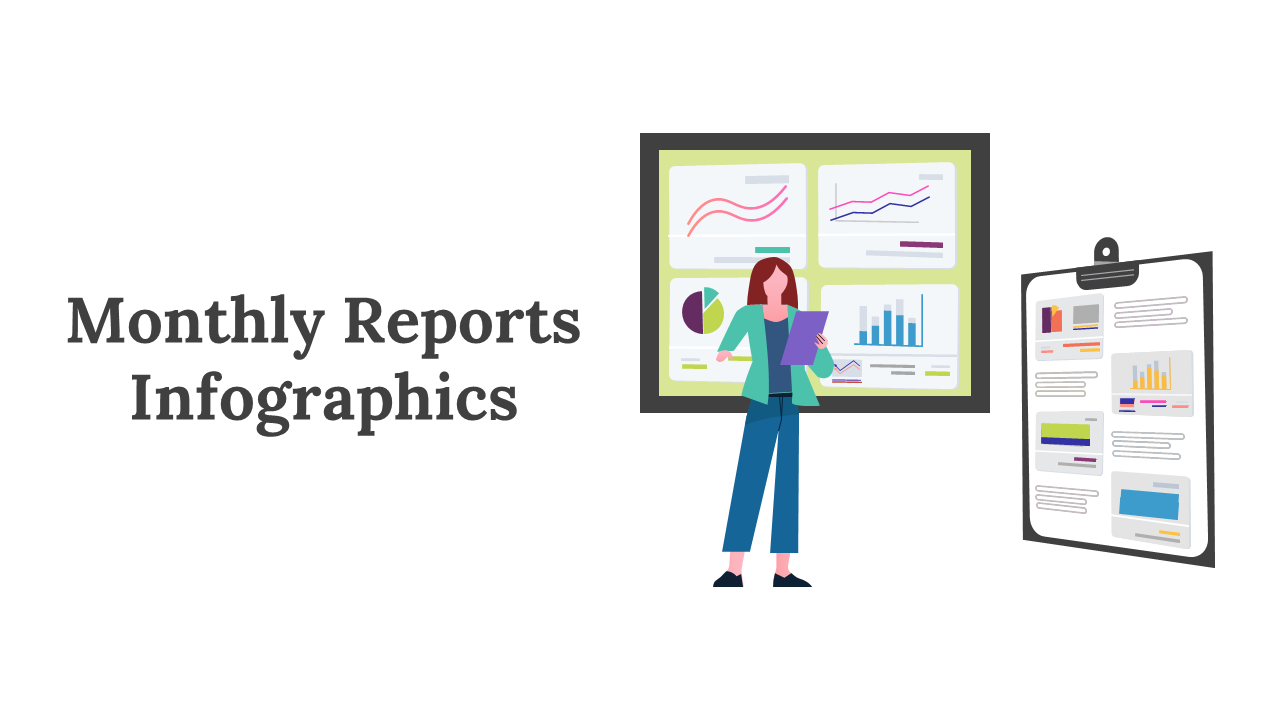 Monthly Reports Infographics