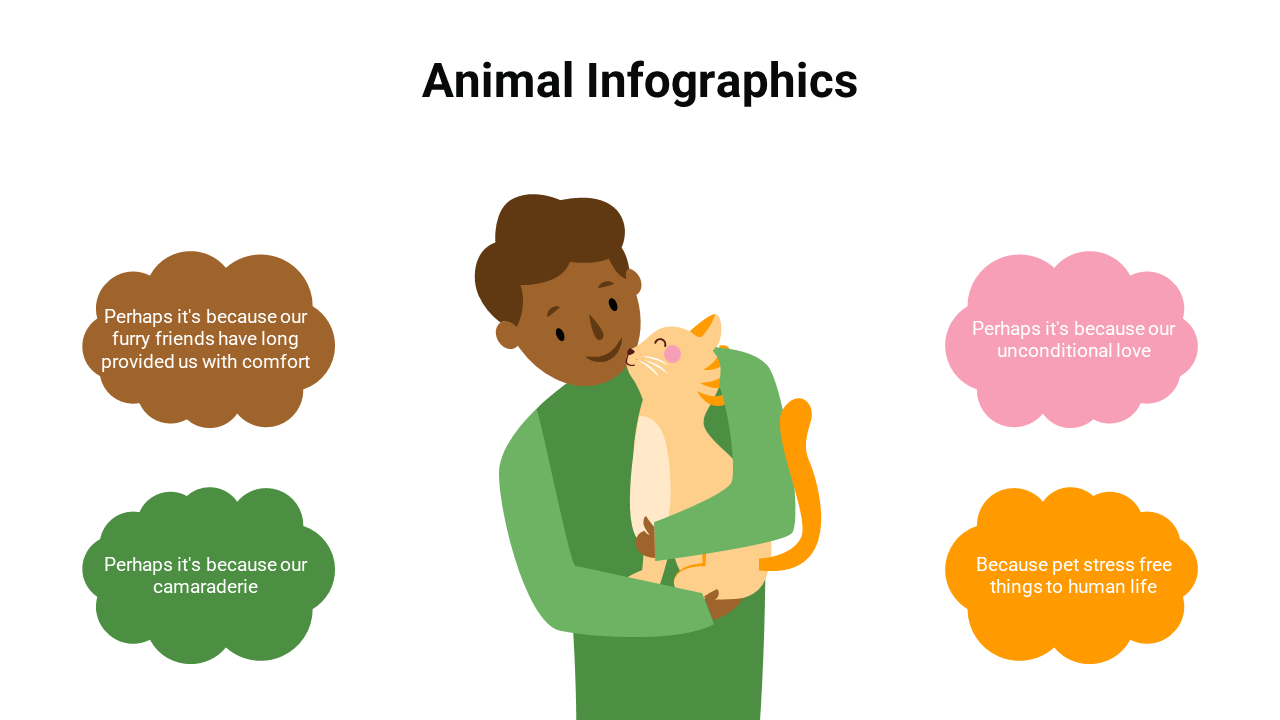 Animal Infographics

Perhaps it's because our furry friends have long provided us with comfort

Perhaps it's because our camaraderie

Perhaps it's because our unconditional love

Because pet stress free things to human life