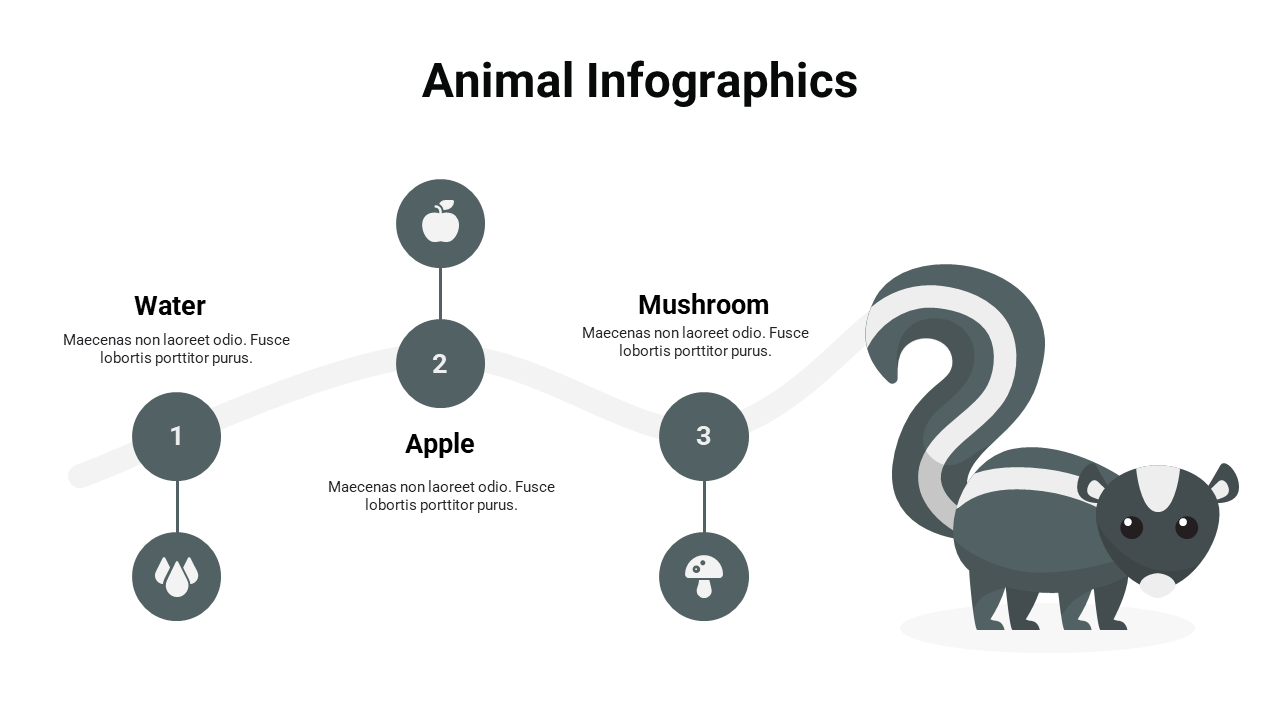 Animal Infographics

Water

Maecenas non laoreet odio. Fusce lobortis porttitor purus.

1

2

Apple

Maecenas non laoreet odio. Fusce lobortis porttitor purus.

Mushroom

Maecenas non laoreet odio. Fusce lobortis porttitor purus.

3