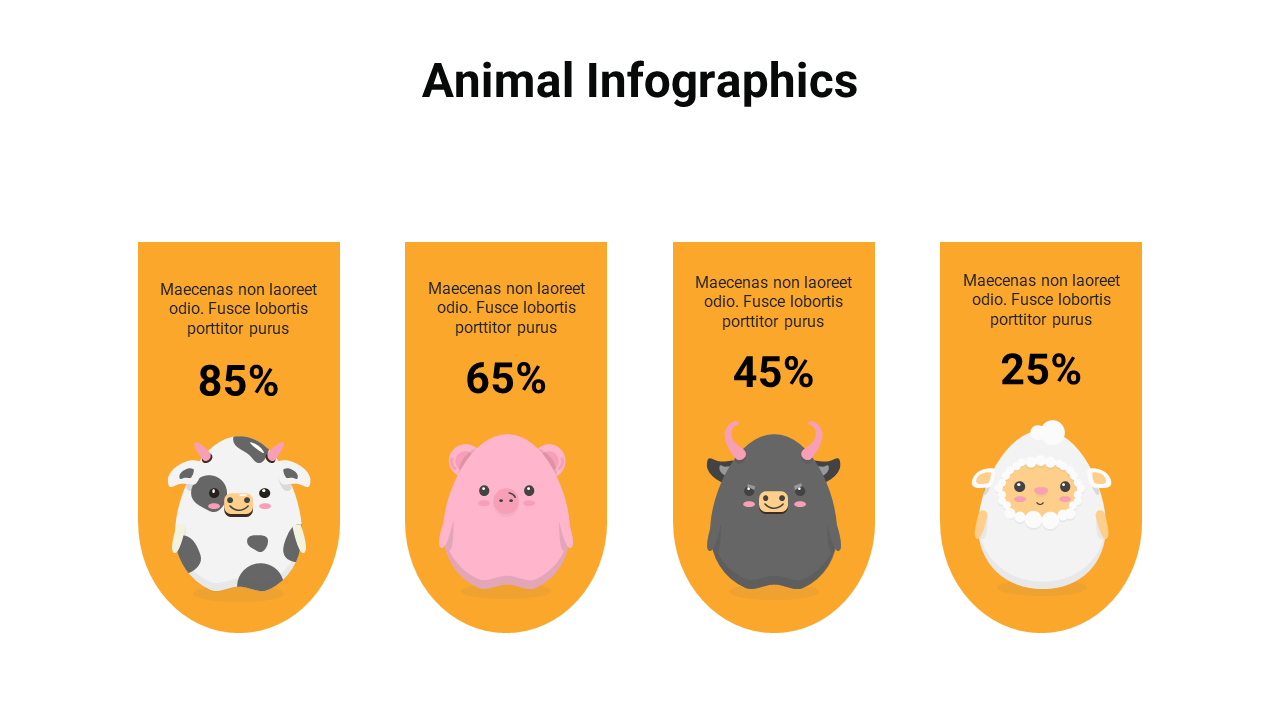 Animal Infographics

Maecenas non laoreet odio. Fusce lobortis porttitor purus

85%

Maecenas non laoreet odio. Fusce lobortis porttitor purus

65%

Maecenas non laoreet odio. Fusce lobortis porttitor purus

45%

Maecenas non laoreet odio. Fusce lobortis porttitor purus

25%