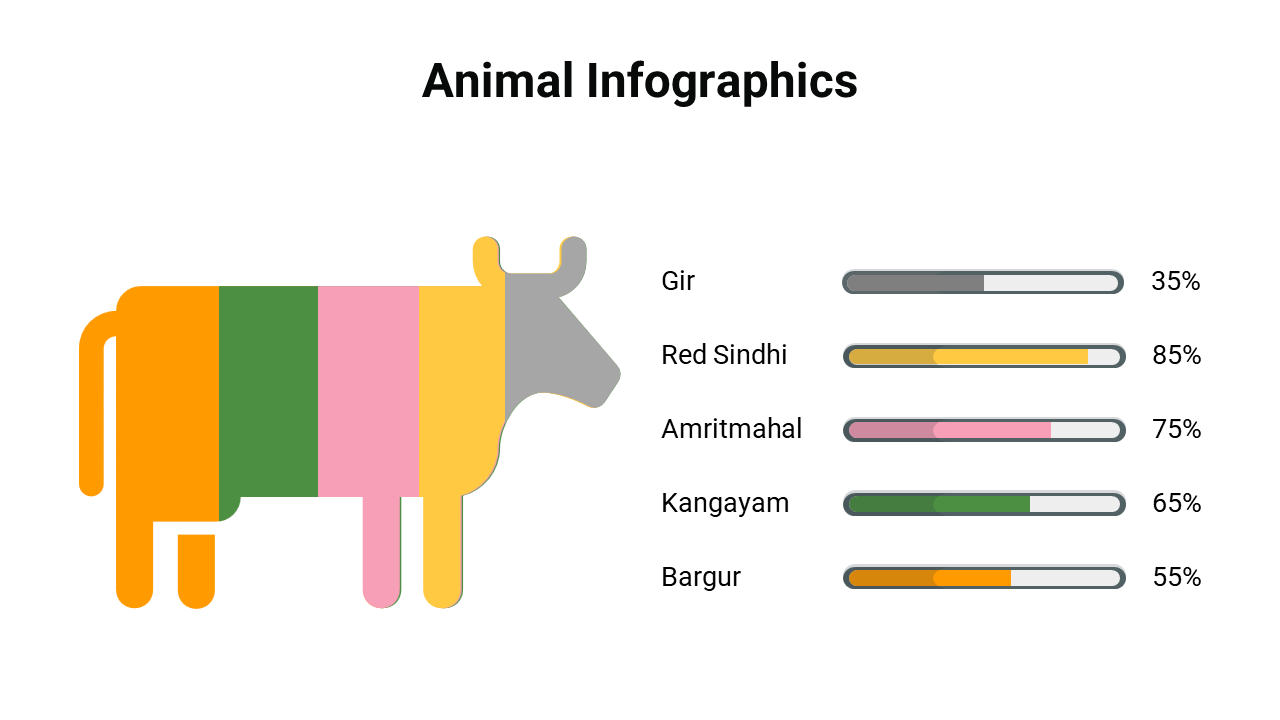 Animal Infographics

Gir 35%

Red Sindhi 85%

Amritmahal 75%

Kangayam 65%

Bargur 55%