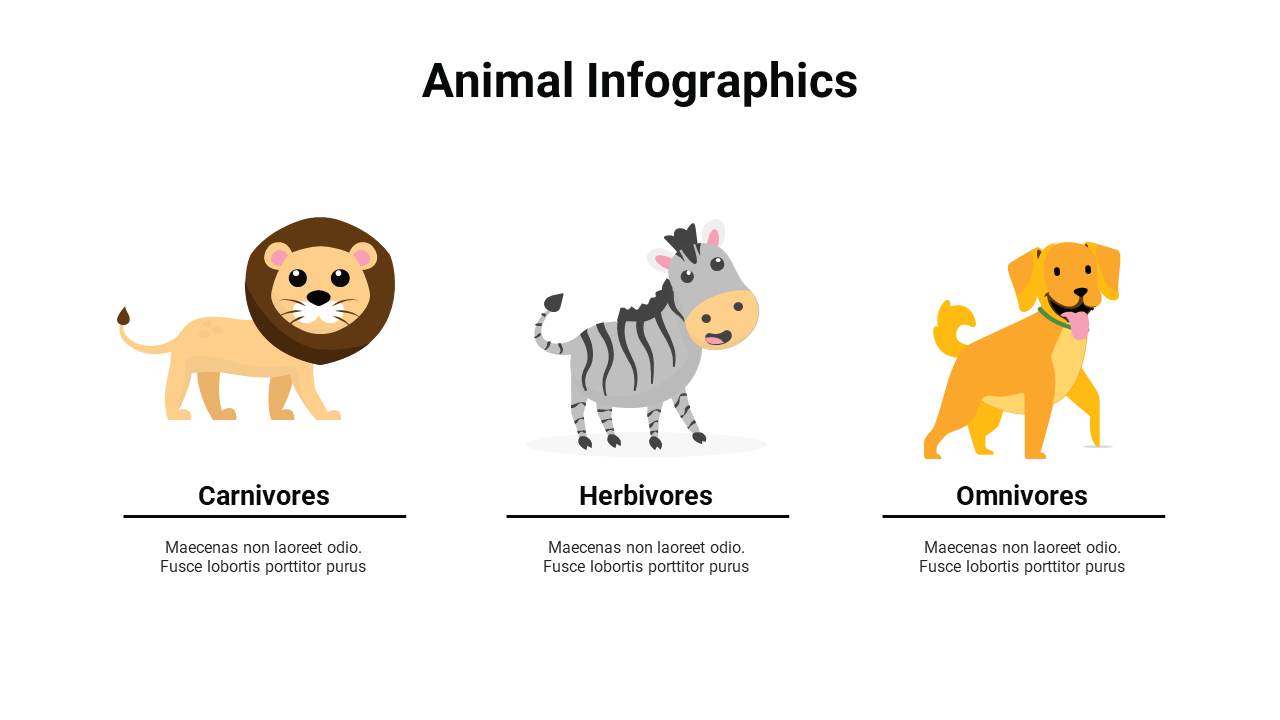 Animal Infographics

Carnivores

Maecenas non laoreet odio. Fusce lobortis porttitor purus

Herbivores

Maecenas non laoreet odio. Fusce lobortis porttitor purus

Omnivores

Maecenas non laoreet odio. Fusce lobortis porttitor purus